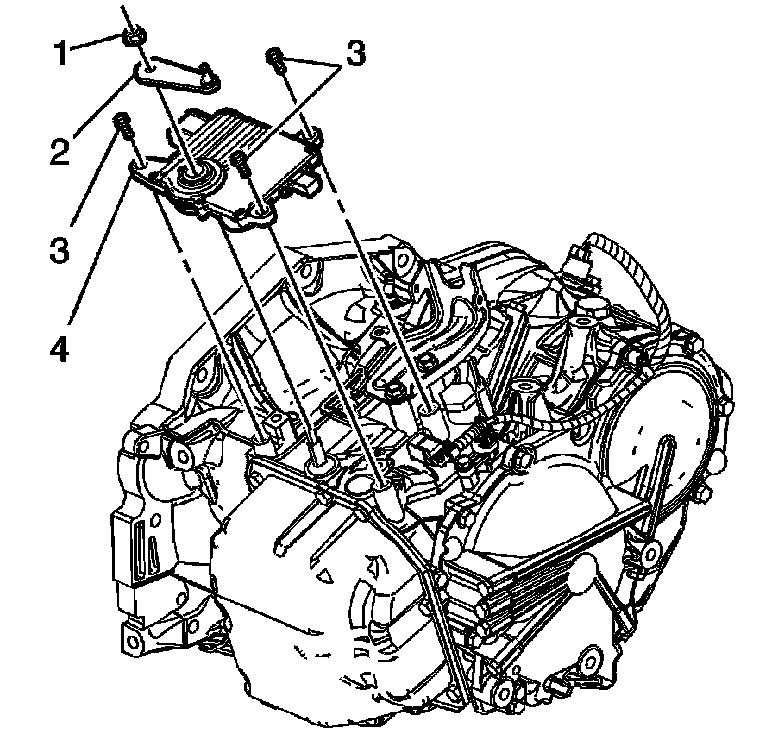 1
3
2
3
4