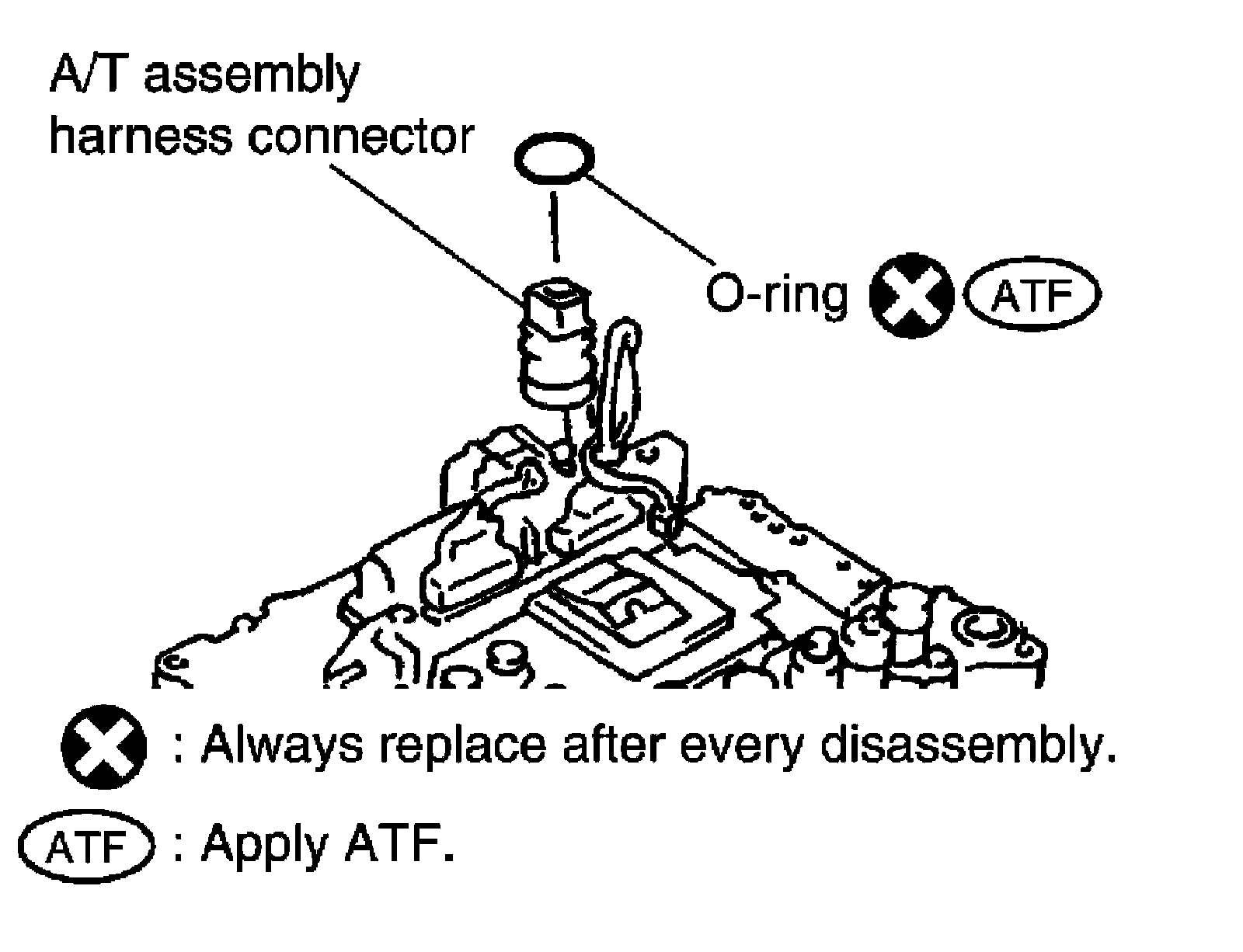 A/T assembly harness connector

O-ring ATF

: Always replace after every disassembly.

ATF : Apply ATF.