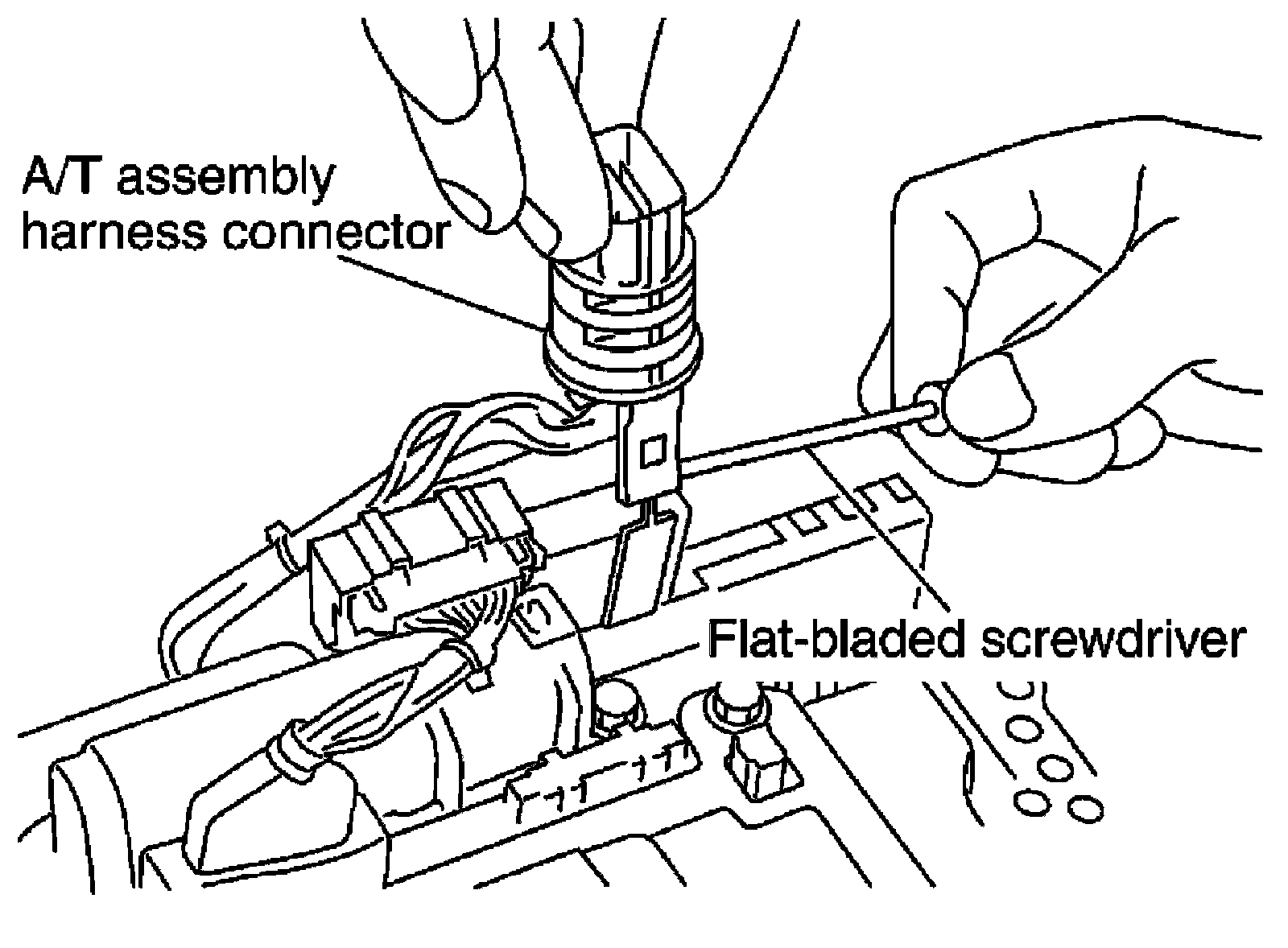 A/T assembly harness connector

Flat-bladed screwdriver