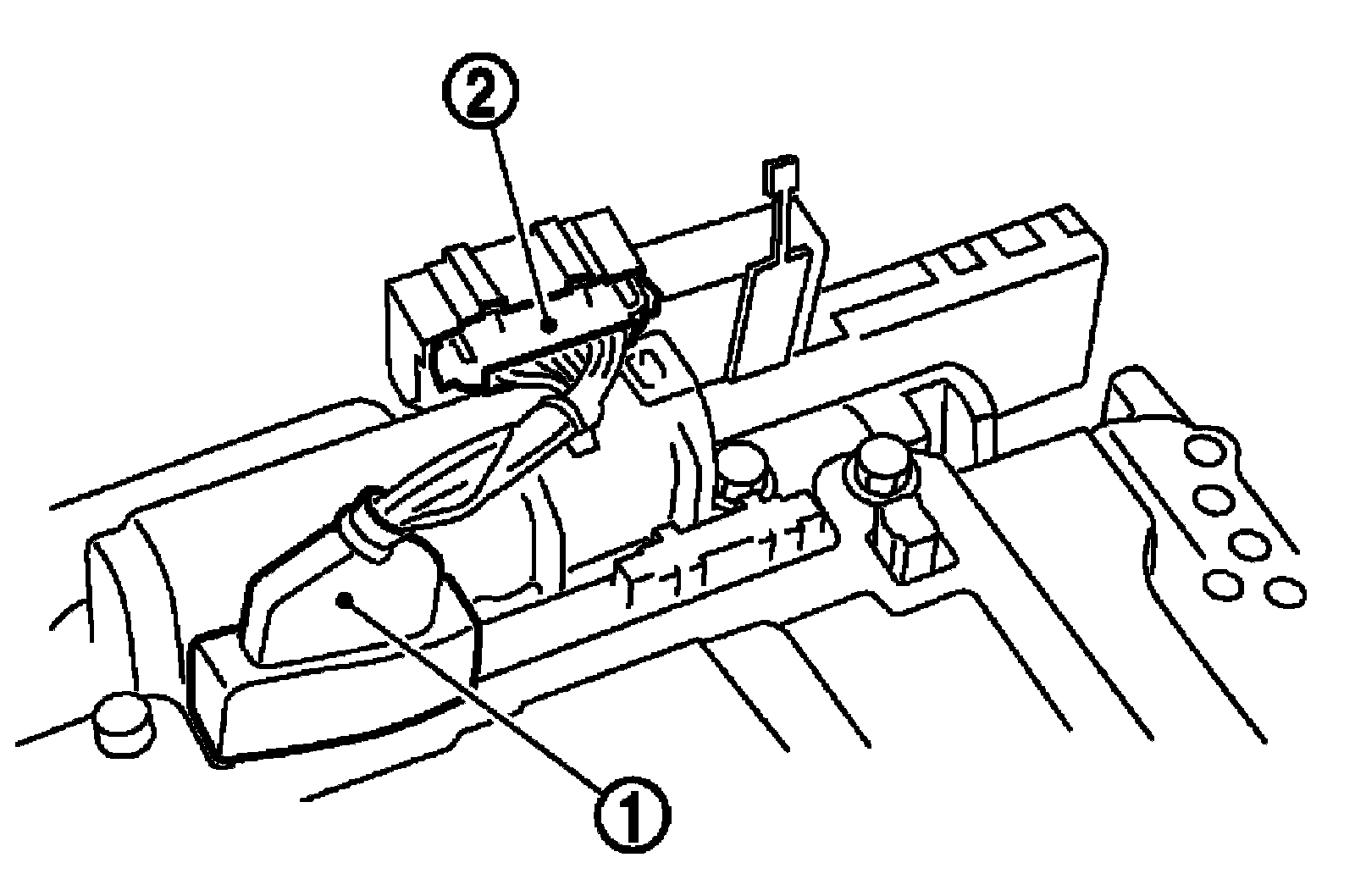 2

1