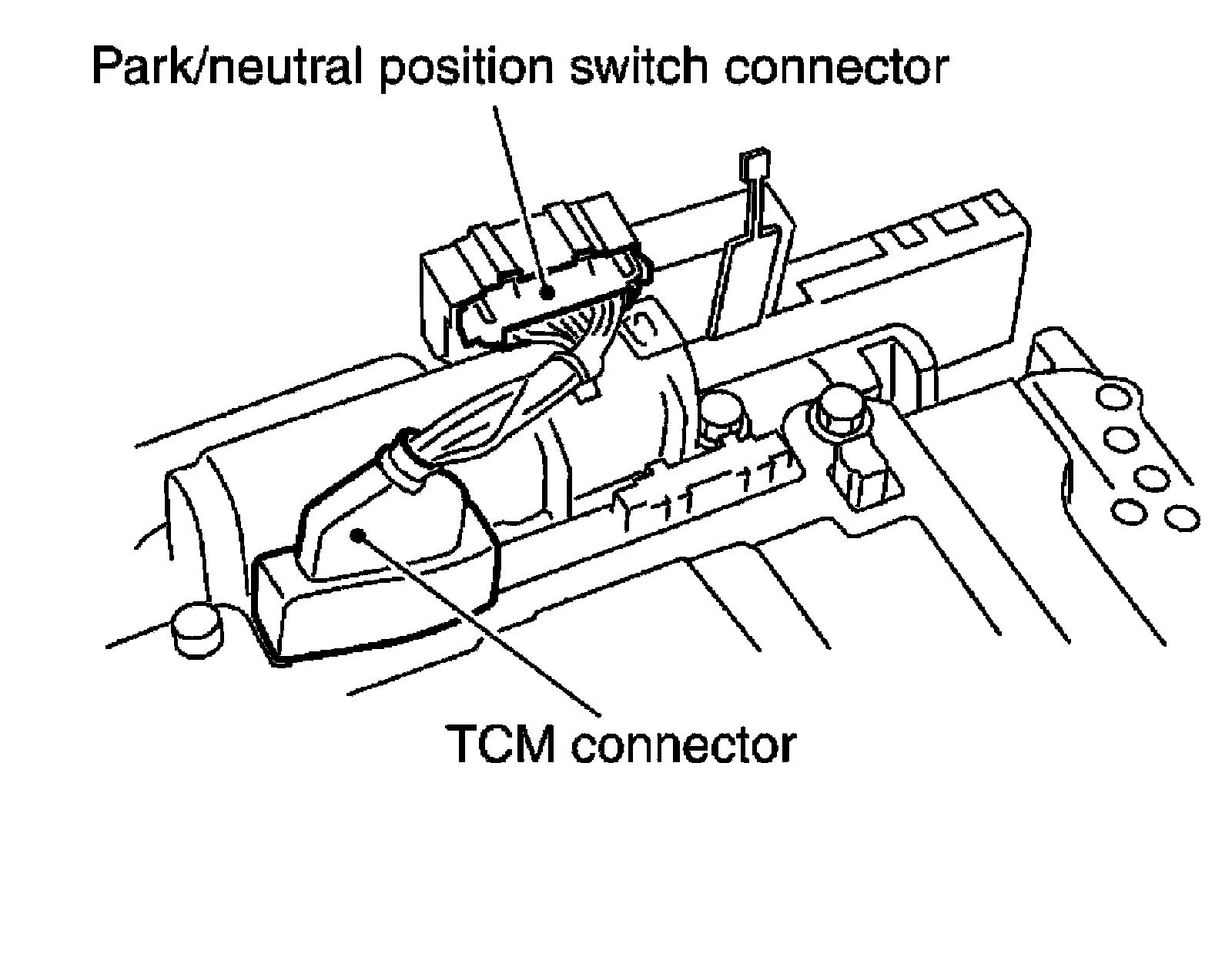 Park/neutral position switch connector

TCM connector