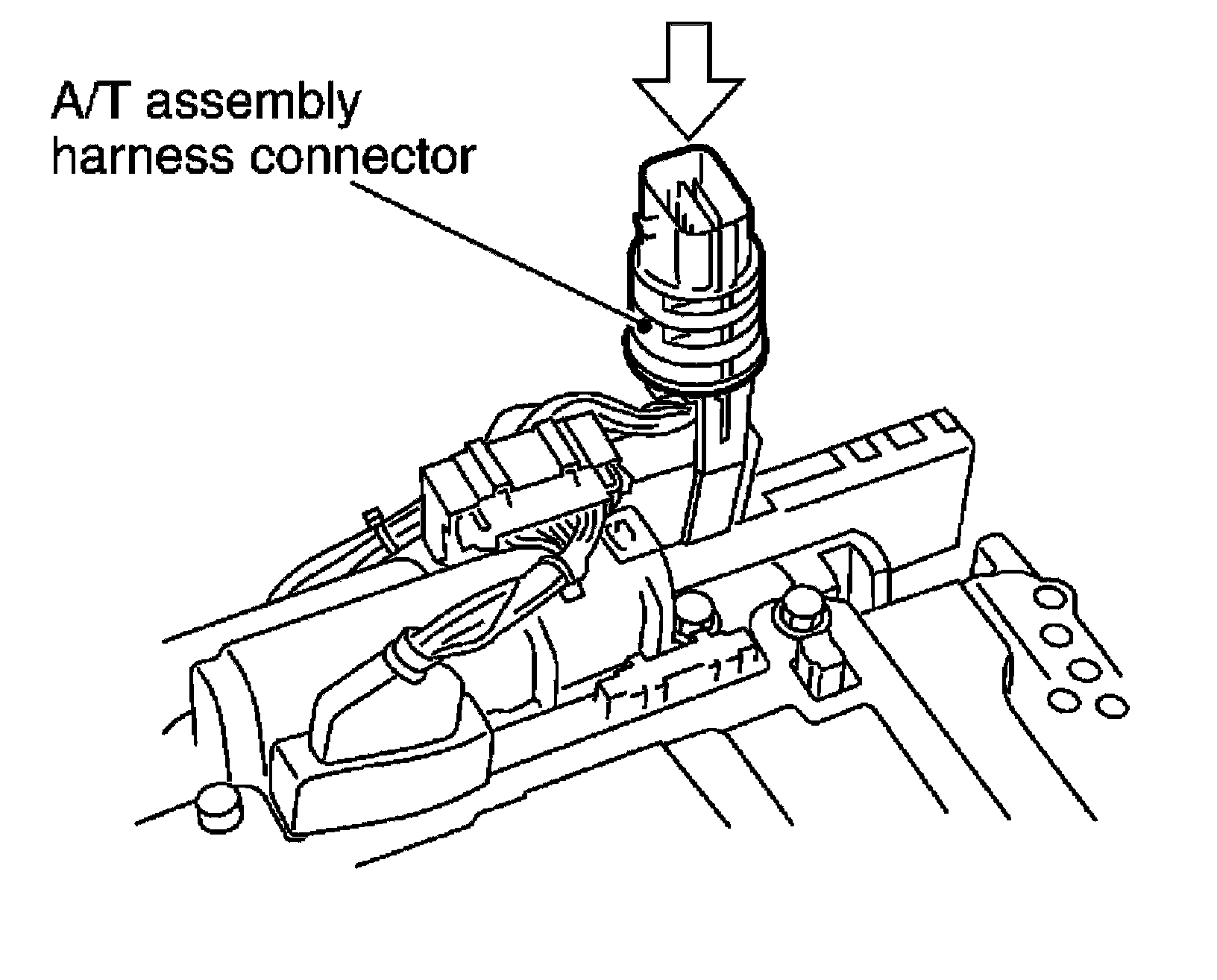 A/T assembly harness connector