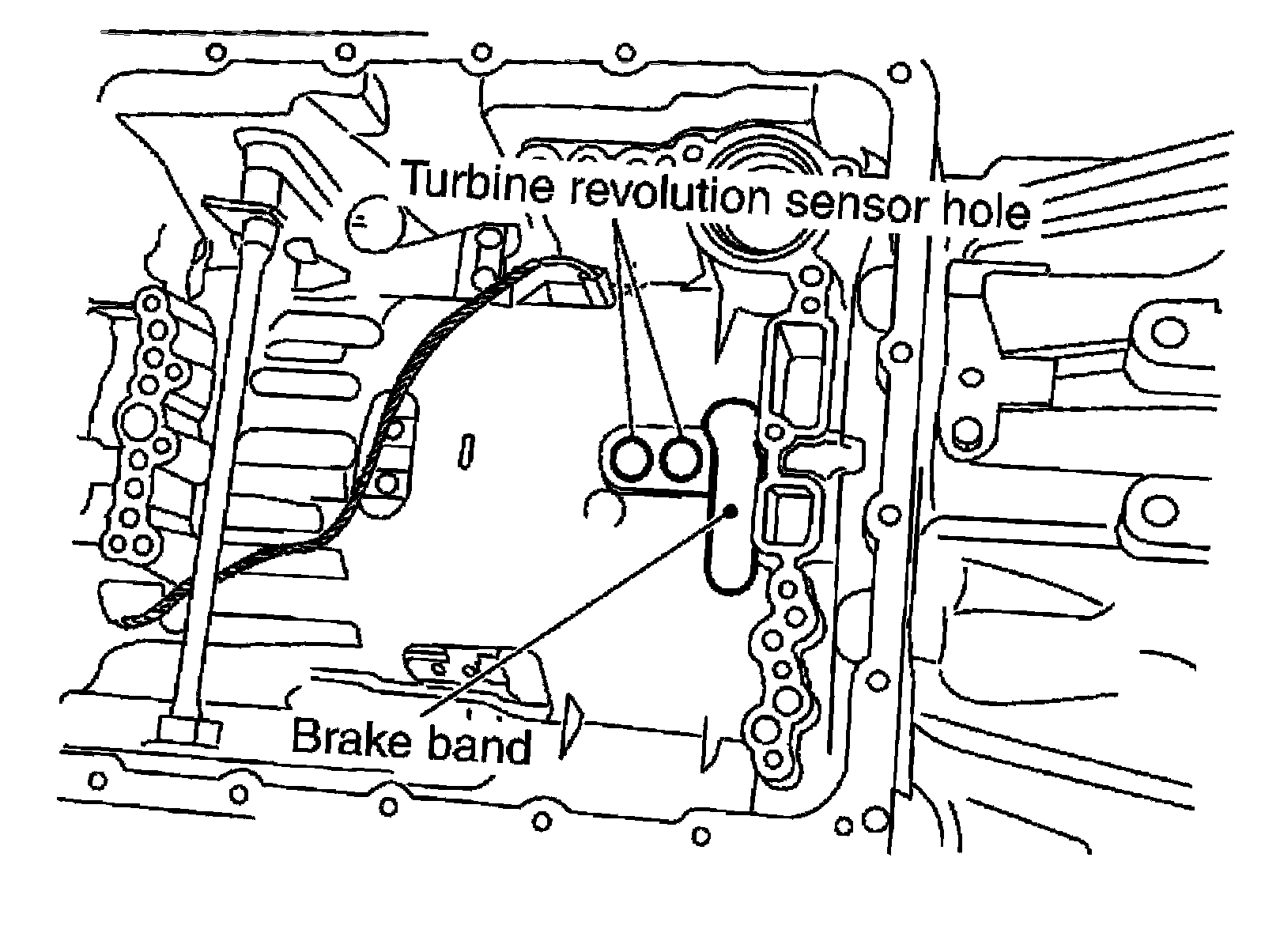 Turbine revolution sensor hole

Brake band