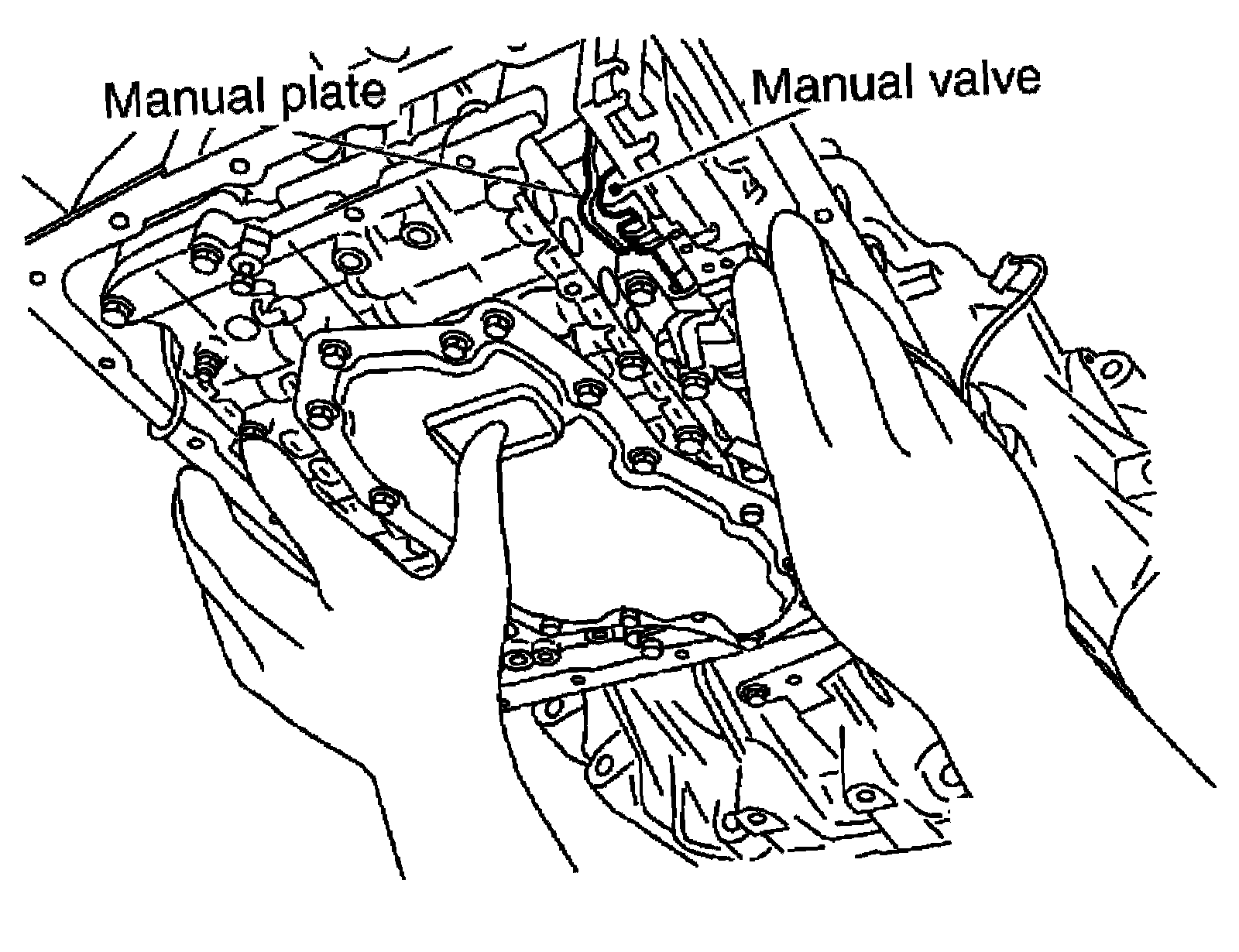 Manual plate

Manual valve