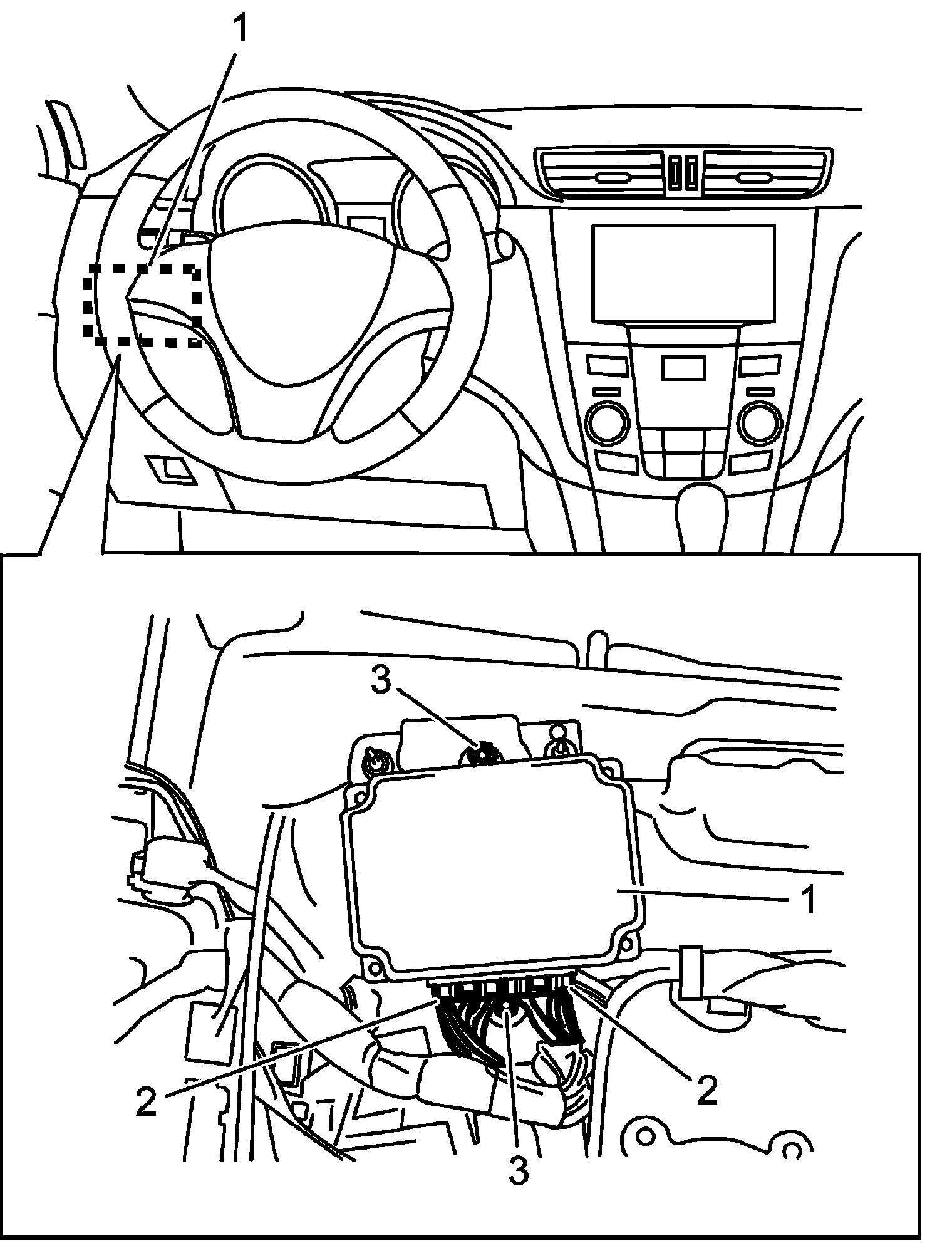 1

3

1

2

2

3