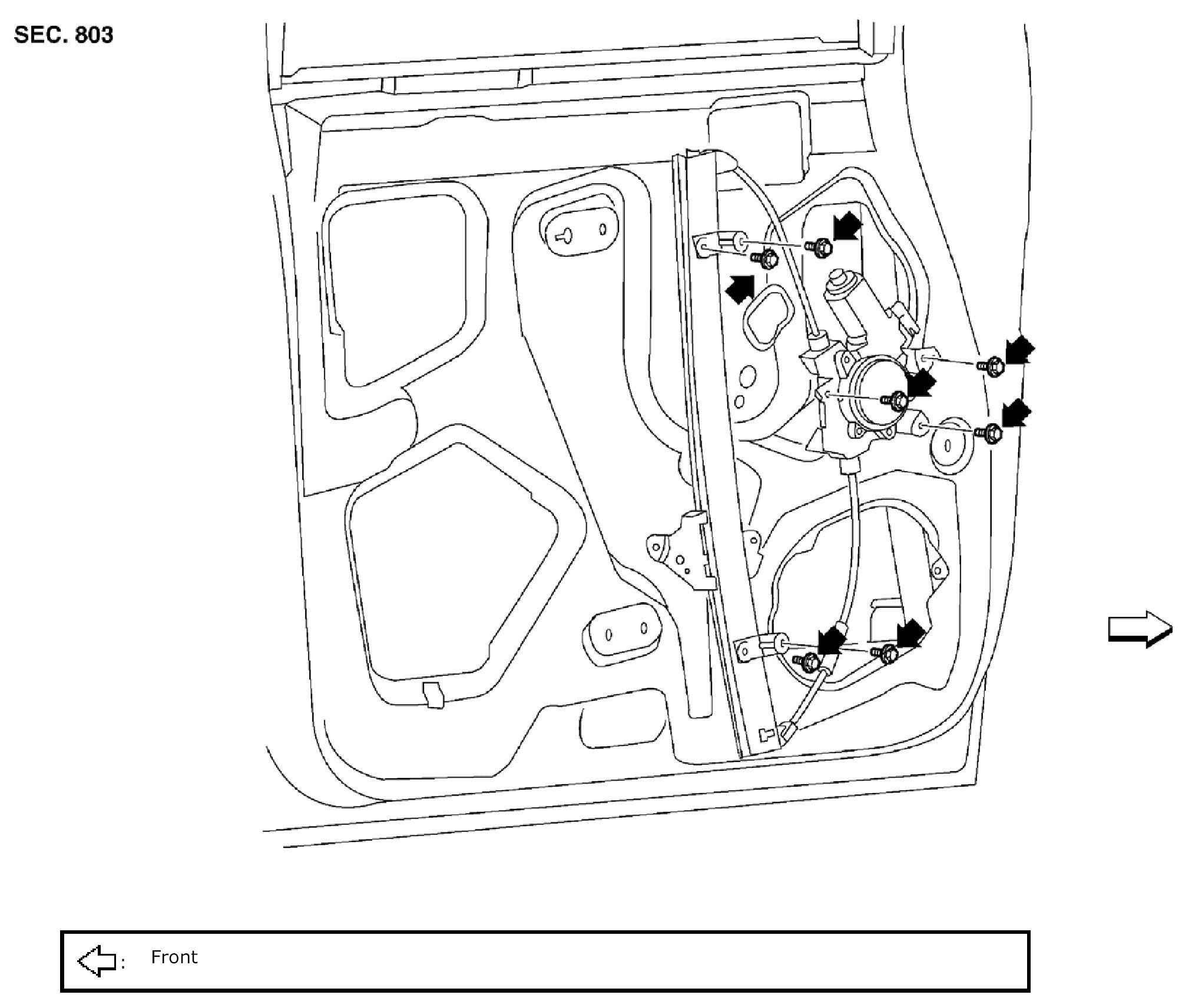 SEC. 803

: Front