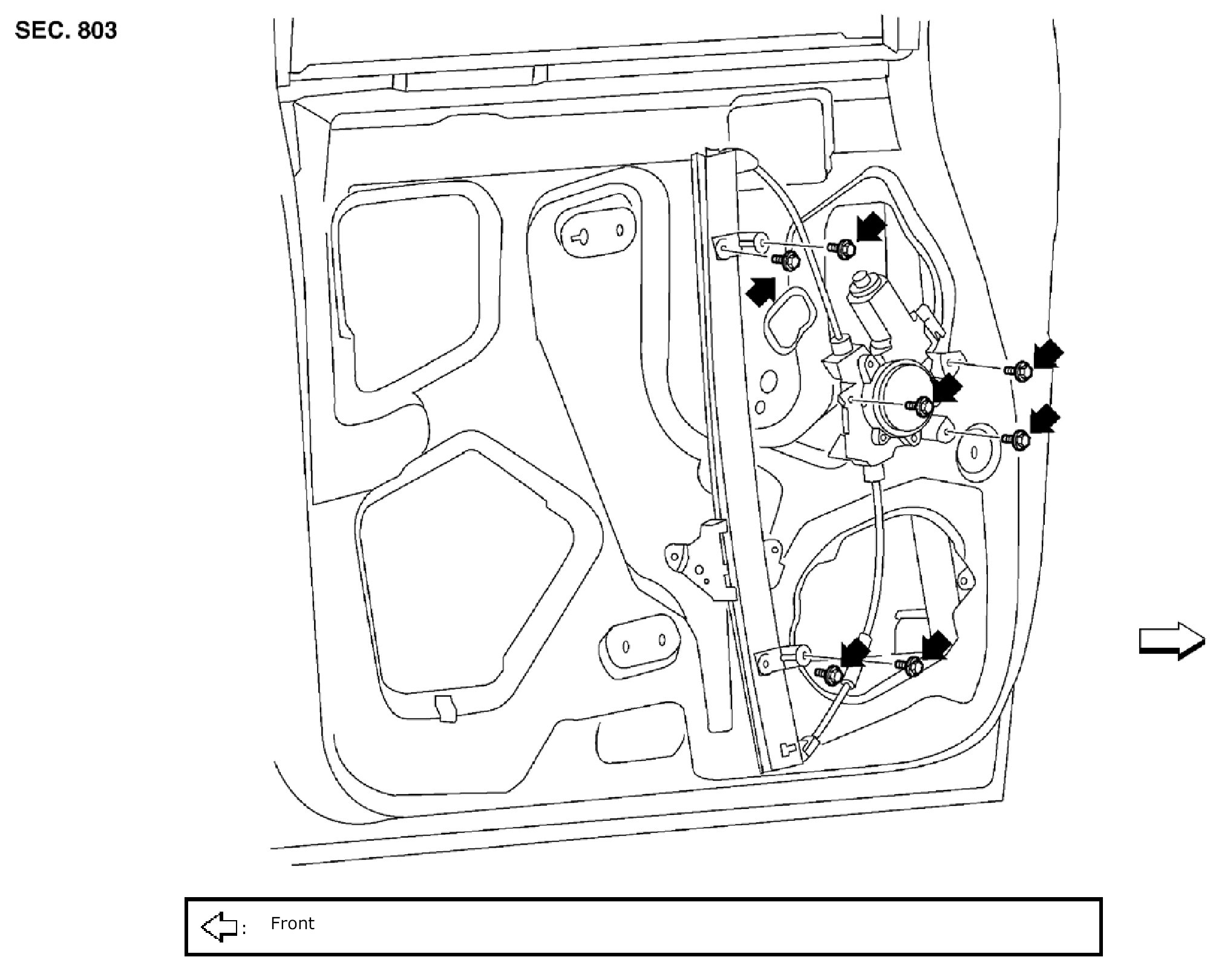 SEC. 803

: Front