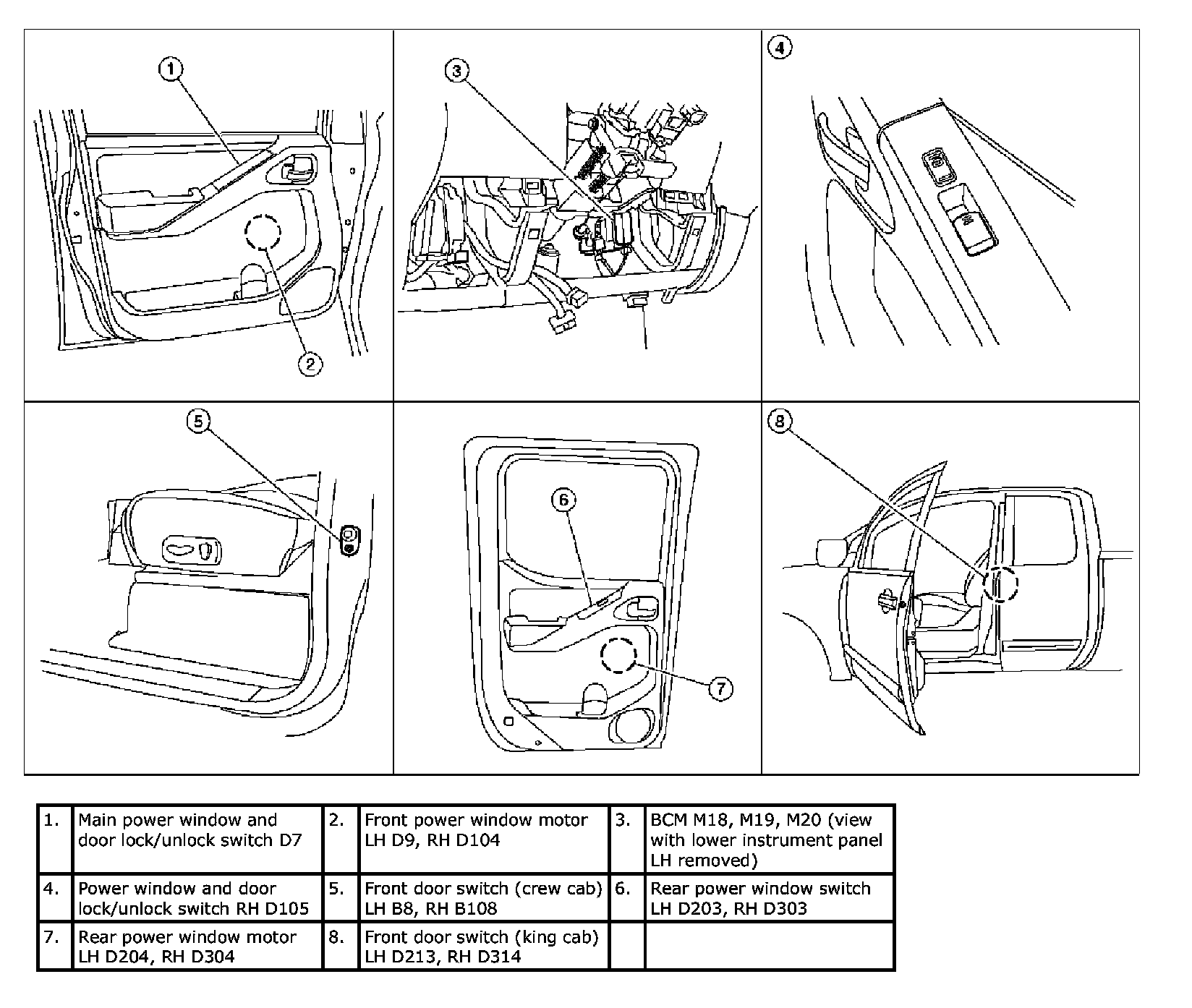 1
2
3
4
5
6
7
8

| 1. | Main power window and door lock/unlock switch D7 | 2. | Front power window motor LH D9, RH D104 | 3. | BCM M18, M19, M20 (view with lower instrument panel LH removed) |
|---|---|---|---|---|---|
| 4. | Power window and door lock/unlock switch RH D105 | 5. | Front door switch (crew cab) LH B8, RH B108 | 6. | Rear power window switch LH D203, RH D303 |
| 7. | Rear power window motor LH D204, RH D304 | 8. | Front door switch (king cab) LH D213, RH D314 | | |