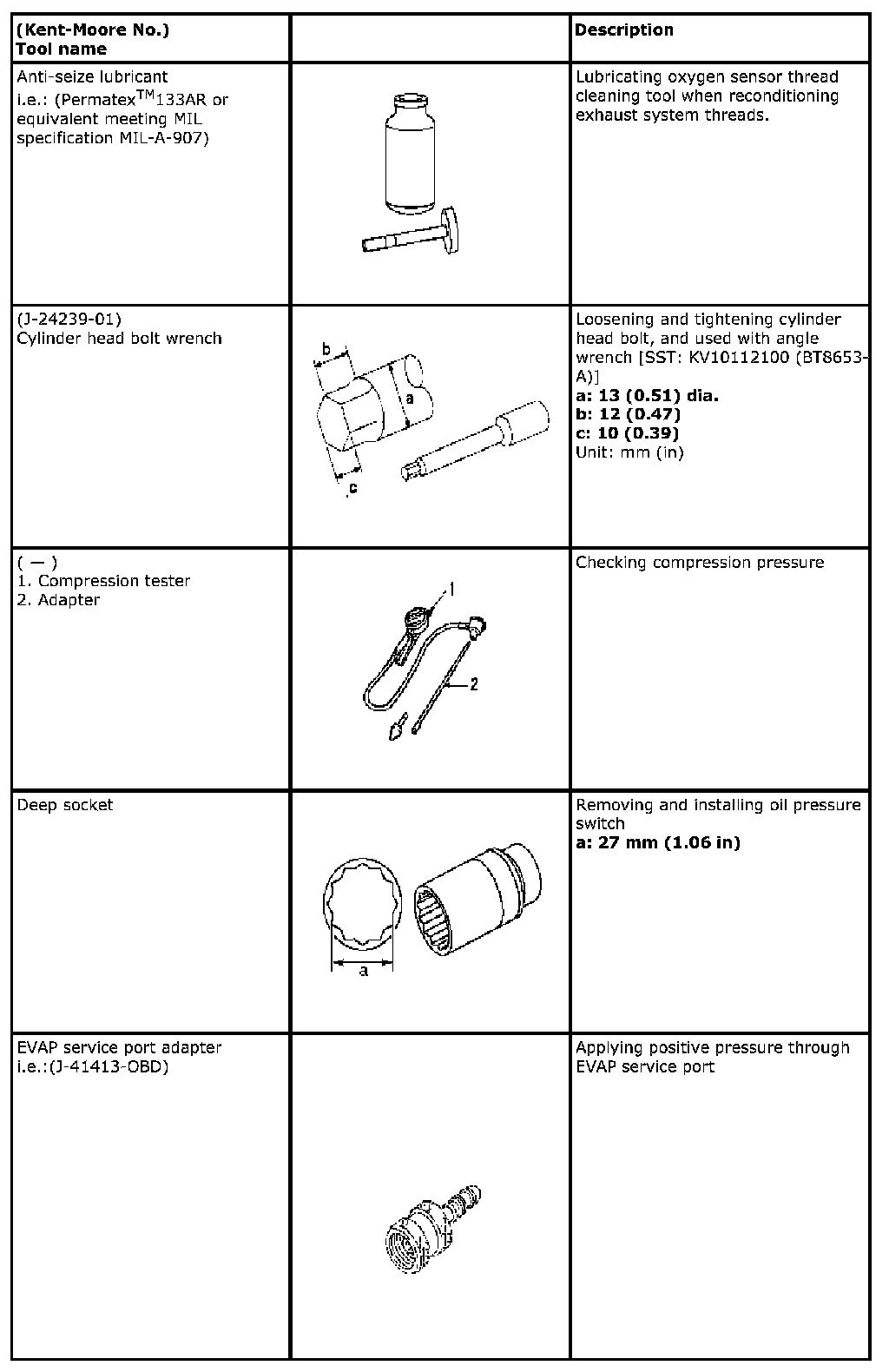 | (Kent-Moore No.) Tool name | | Description |
|---|---|---|
| Anti-seize lubricant i.e.: (Permatex$^{TM}$133AR or equivalent meeting MIL specification MIL-A-907) | | Lubricating oxygen sensor thread cleaning tool when reconditioning exhaust system threads. |
| (J-24239-01) Cylinder head bolt wrench | b a c | Loosening and tightening cylinder head bolt, and used with angle wrench [SST: KV10112100 (BT8653-A)] **a: 13 (0.51) dia.** **b: 12 (0.47)** **c: 10 (0.39)** Unit: mm (in) |
| ( — ) 1. Compression tester 2. Adapter | 1 2 | Checking compression pressure |
| Deep socket | a | Removing and installing oil pressure switch **a: 27 mm (1.06 in)** |
| EVAP service port adapter i.e.:(J-41413-OBD) | | Applying positive pressure through EVAP service port |