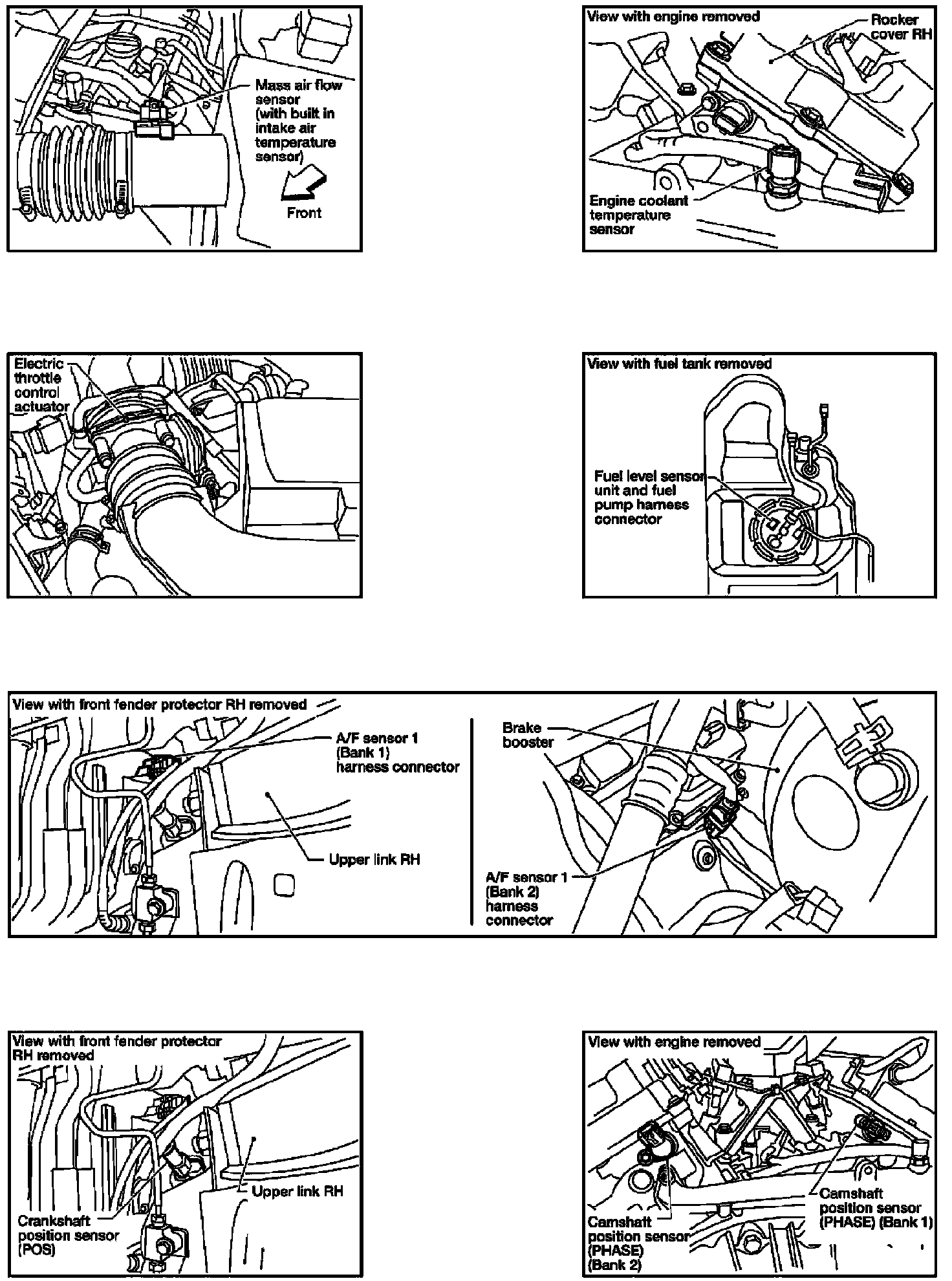 Mass air flow sensor (with built in intake air temperature sensor)

Front

View with engine removed

Rocker cover RH

Engine coolant temperature sensor

Electric throttle control actuator

View with fuel tank removed

Fuel level sensor unit and fuel pump harness connector

View with front fender protector RH removed

A/F sensor 1 (Bank 1) harness connector

Upper link RH

Brake booster

A/F sensor 1 (Bank 2) harness connector

View with front fender protector RH removed

Upper link RH

Crankshaft position sensor (POS)

View with engine removed

Camshaft position sensor (PHASE) (Bank 1)

Camshaft position sensor (PHASE) (Bank 2)