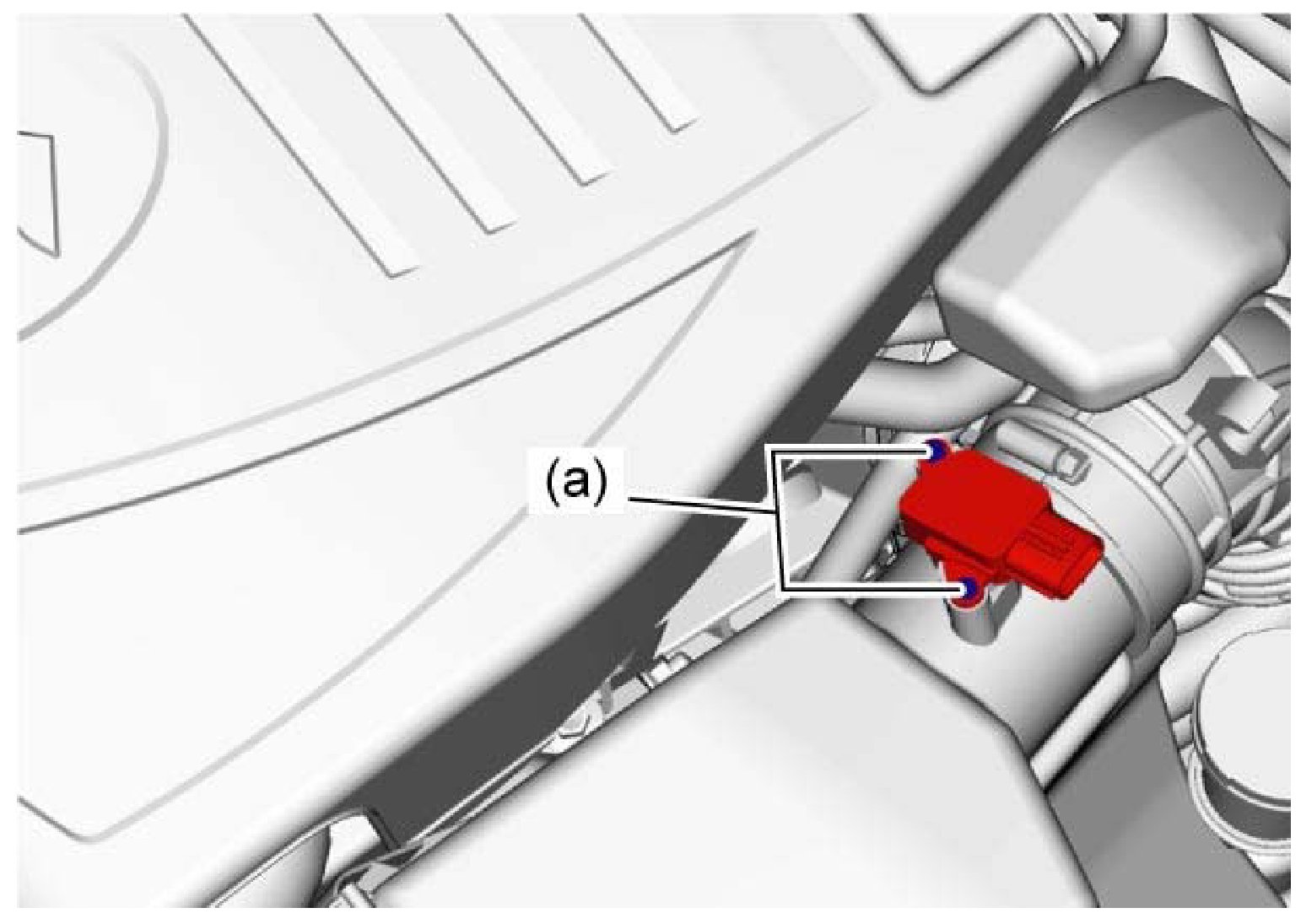 (a)