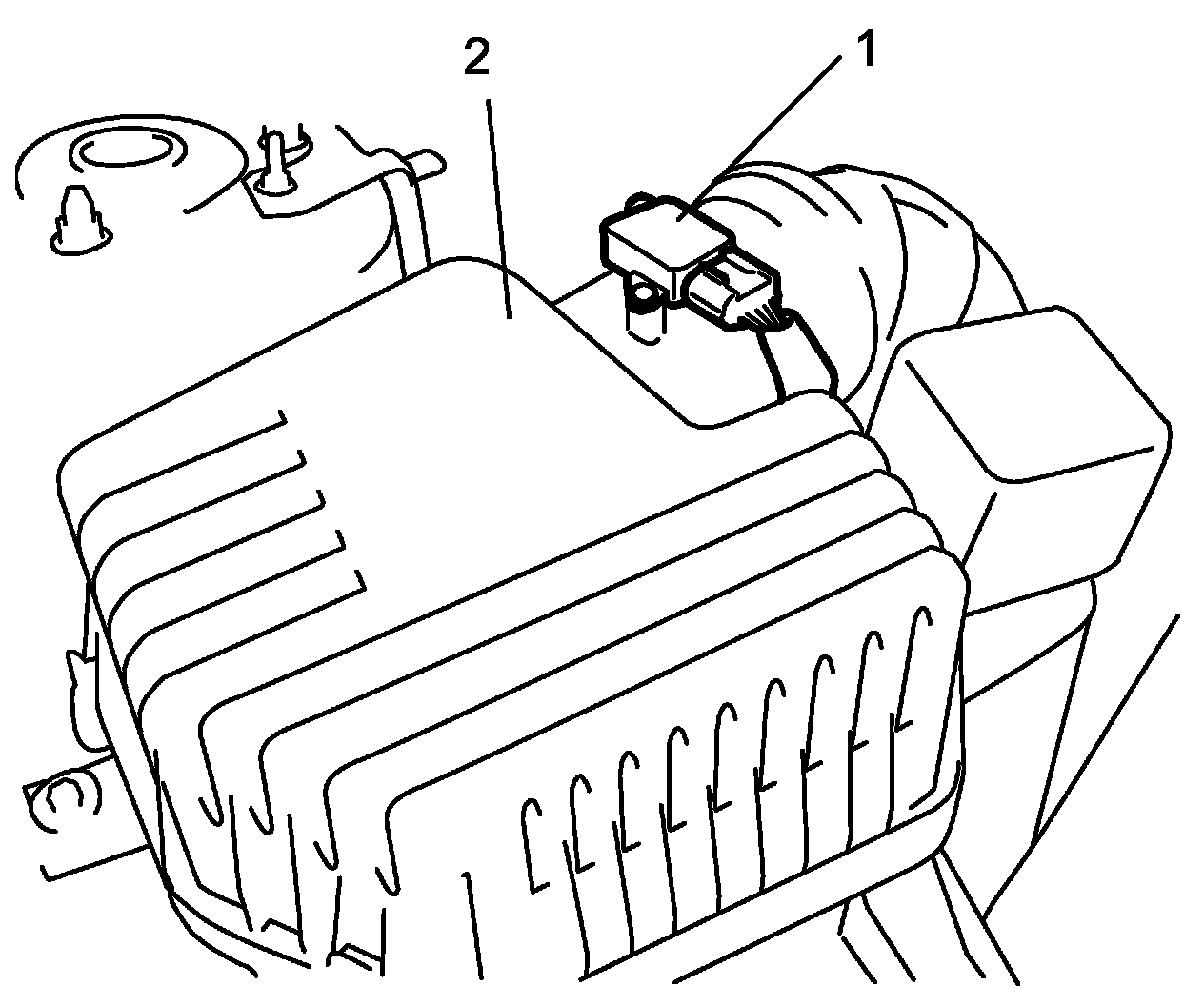 2
1