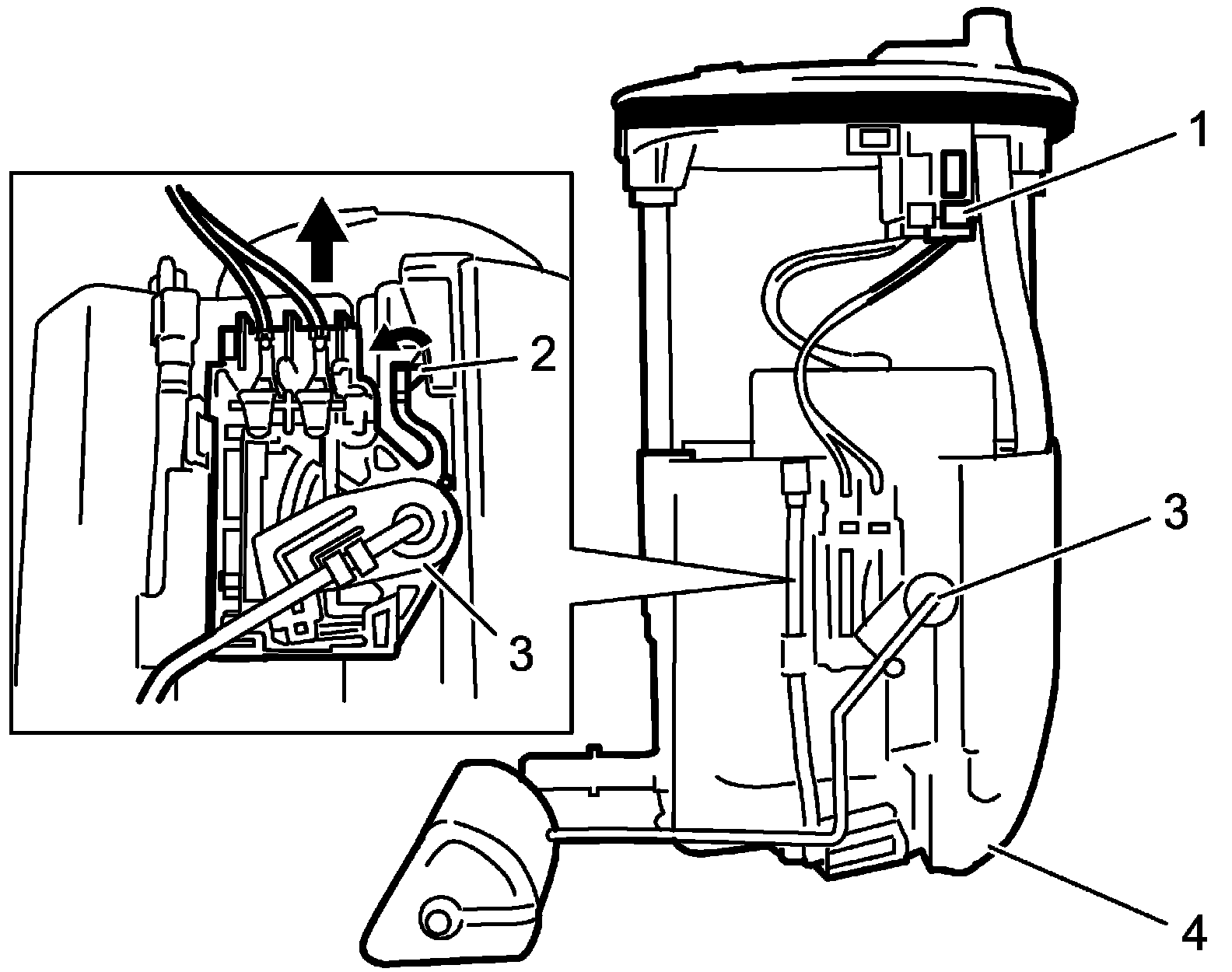 1
2
3
3
4