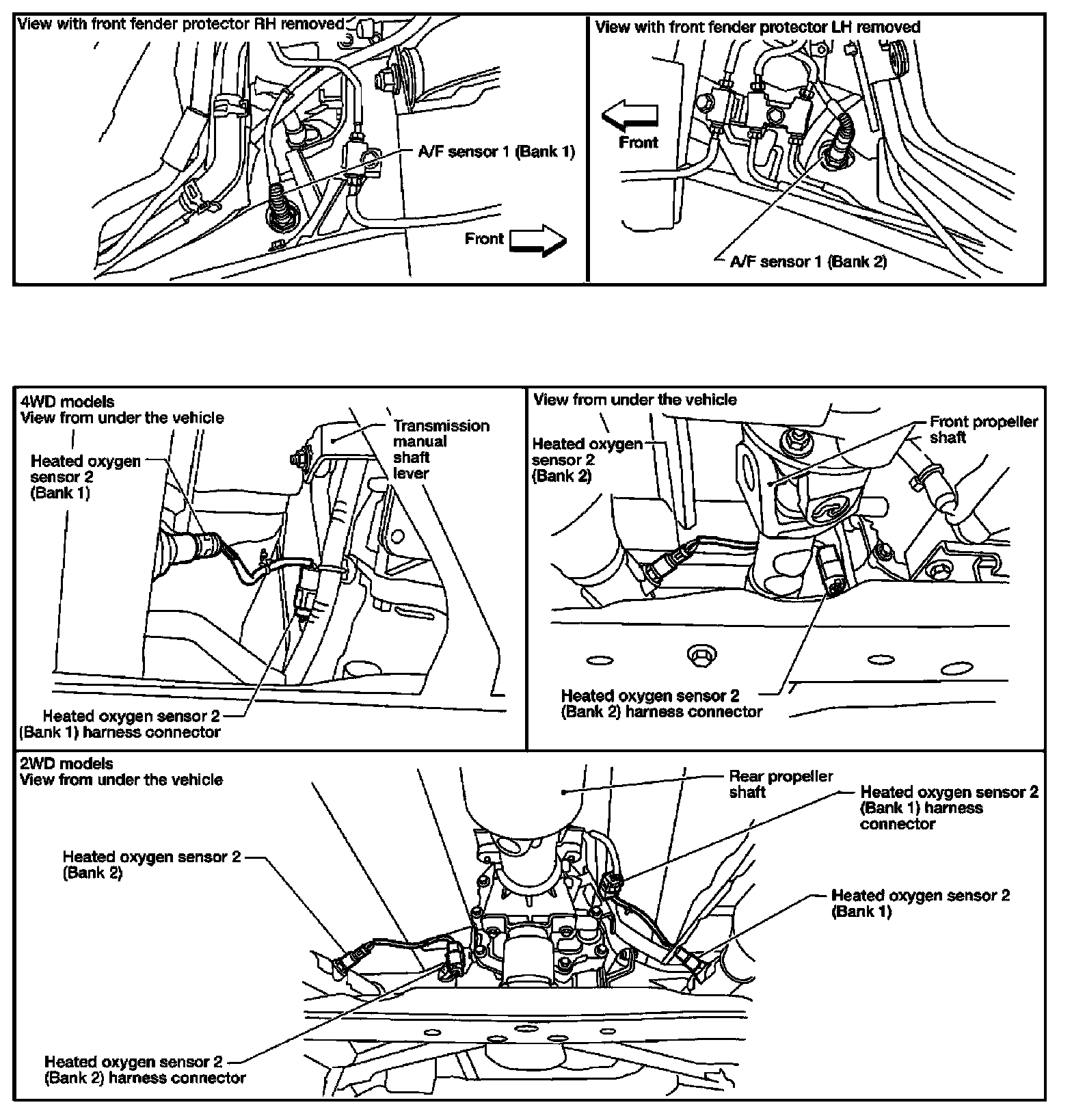 View with front fender protector RH removed

A/F sensor 1 (Bank 1)

Front

View with front fender protector LH removed

Front

A/F sensor 1 (Bank 2)

4WD models
View from under the vehicle

Heated oxygen sensor 2 (Bank 1)

Transmission manual shaft lever

Heated oxygen sensor 2 (Bank 1) harness connector

View from under the vehicle

Heated oxygen sensor 2 (Bank 2)

Front propeller shaft

Heated oxygen sensor 2 (Bank 2) harness connector

2WD models
View from under the vehicle

Rear propeller shaft

Heated oxygen sensor 2 (Bank 1) harness connector

Heated oxygen sensor 2 (Bank 2)

Heated oxygen sensor 2 (Bank 1)

Heated oxygen sensor 2 (Bank 2) harness connector