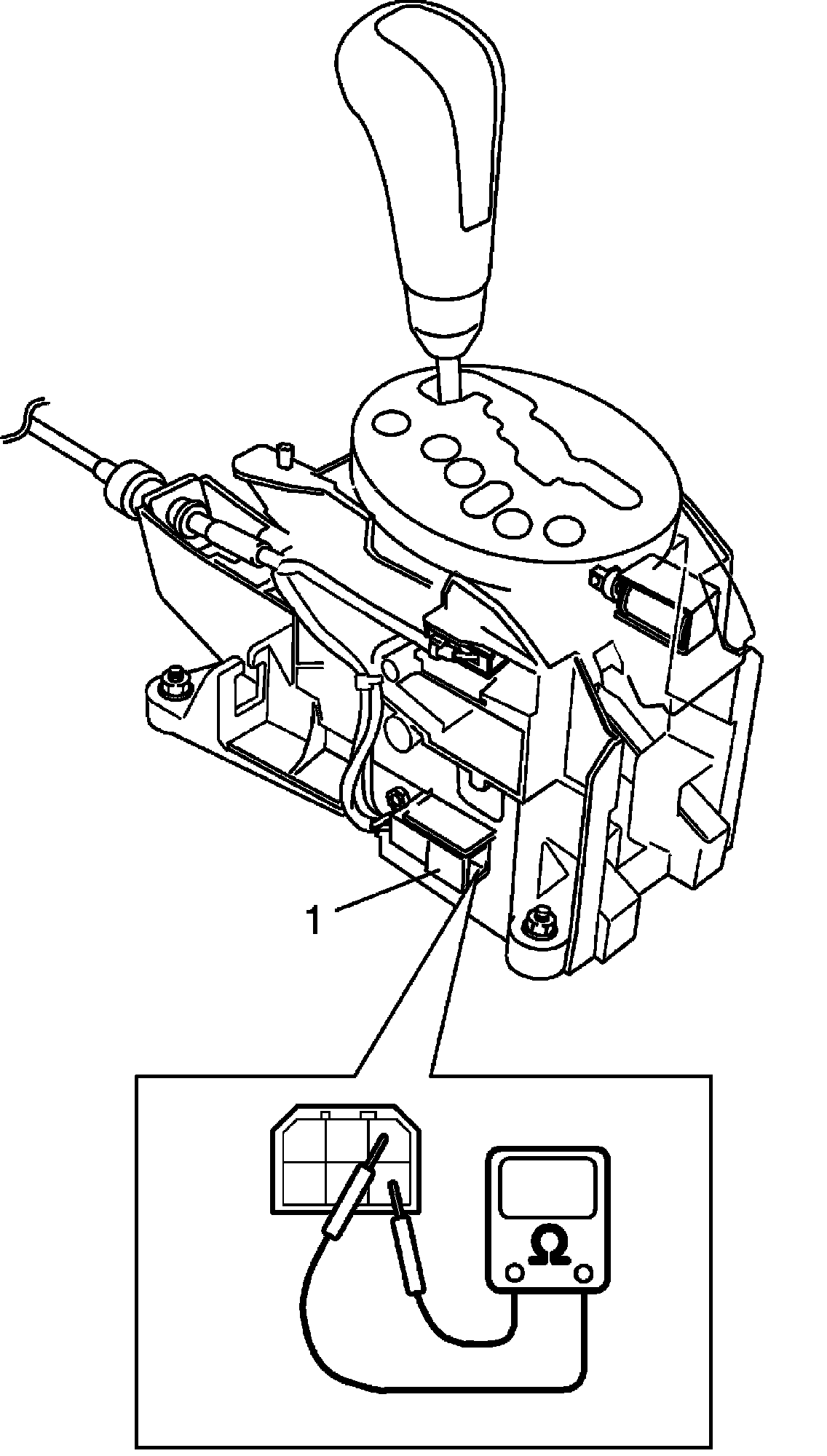 1

Ω