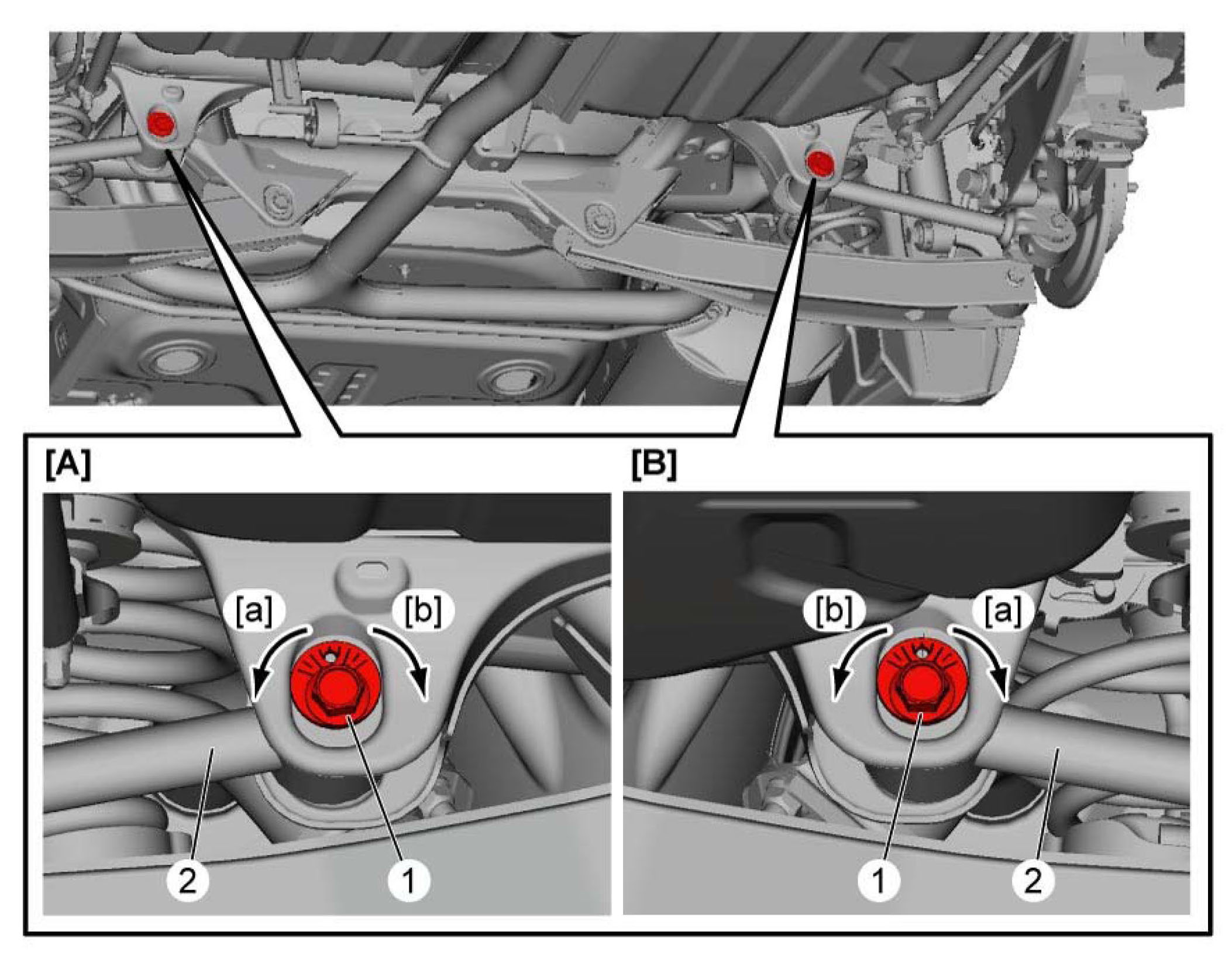 [A]

[a]

[b]

2

1

[B]

[b]

[a]

1

2