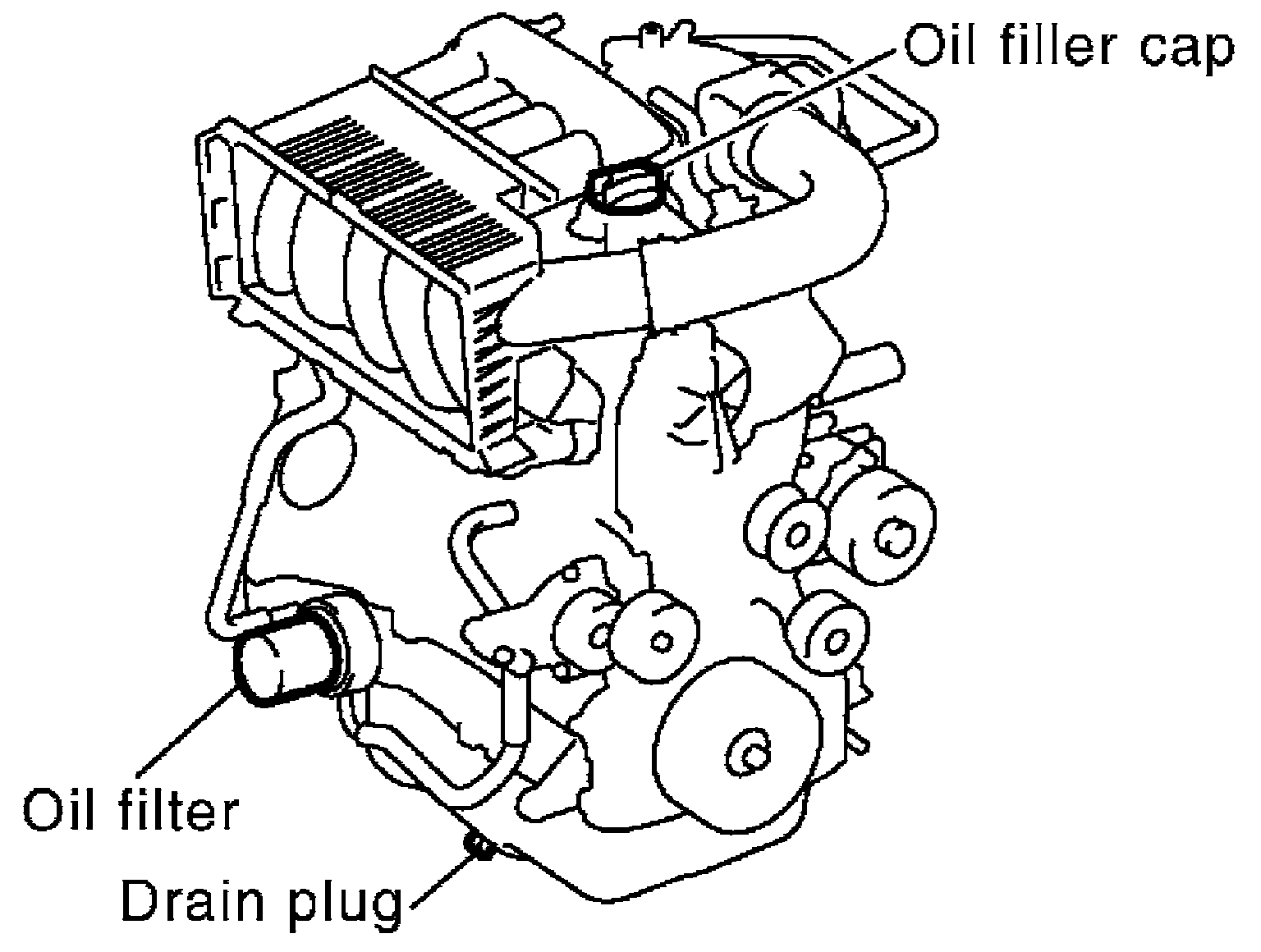 Oil filler cap

Oil filter

Drain plug