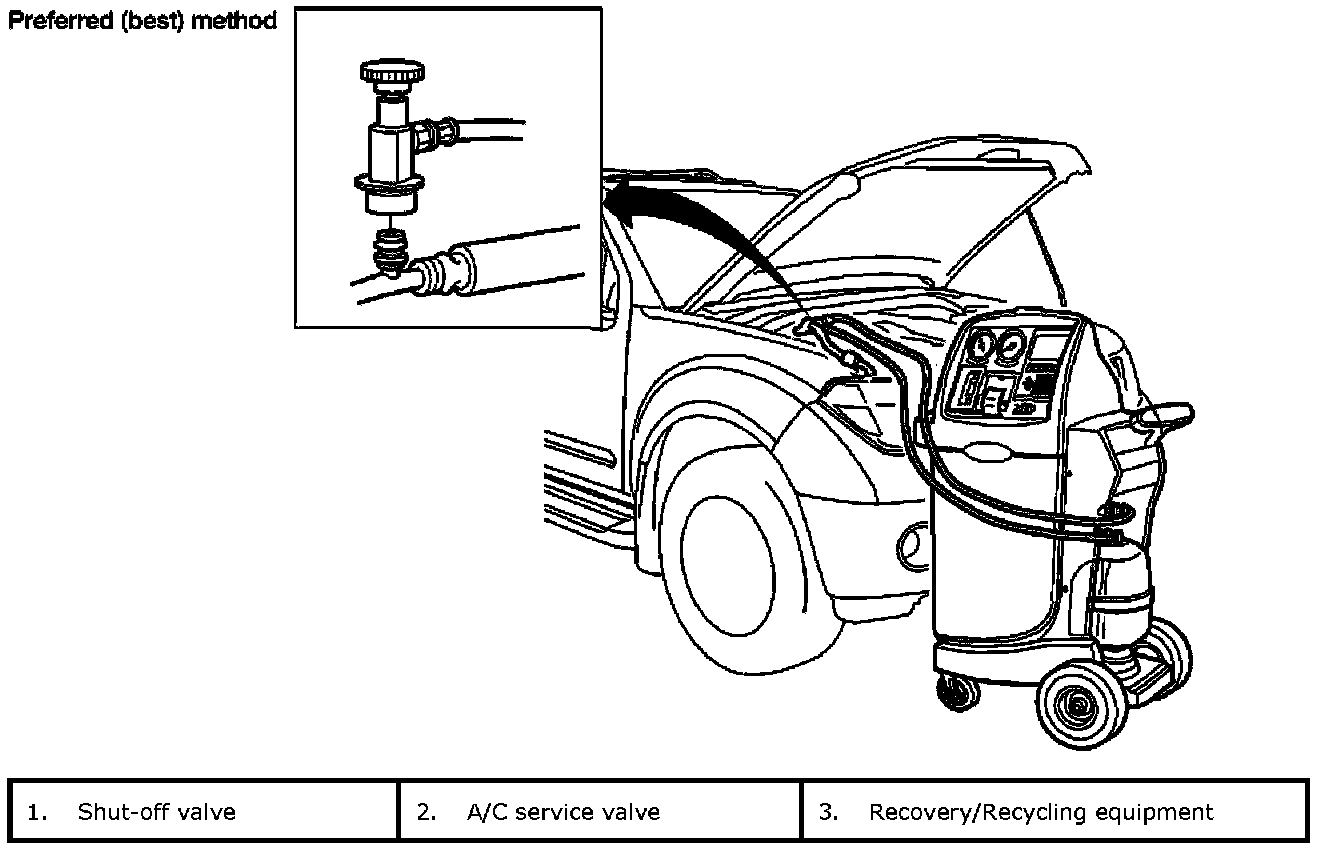 Preferred (best) method

| 1. Shut-off valve | 2. A/C service valve | 3. Recovery/Recycling equipment |
|---|---|---|