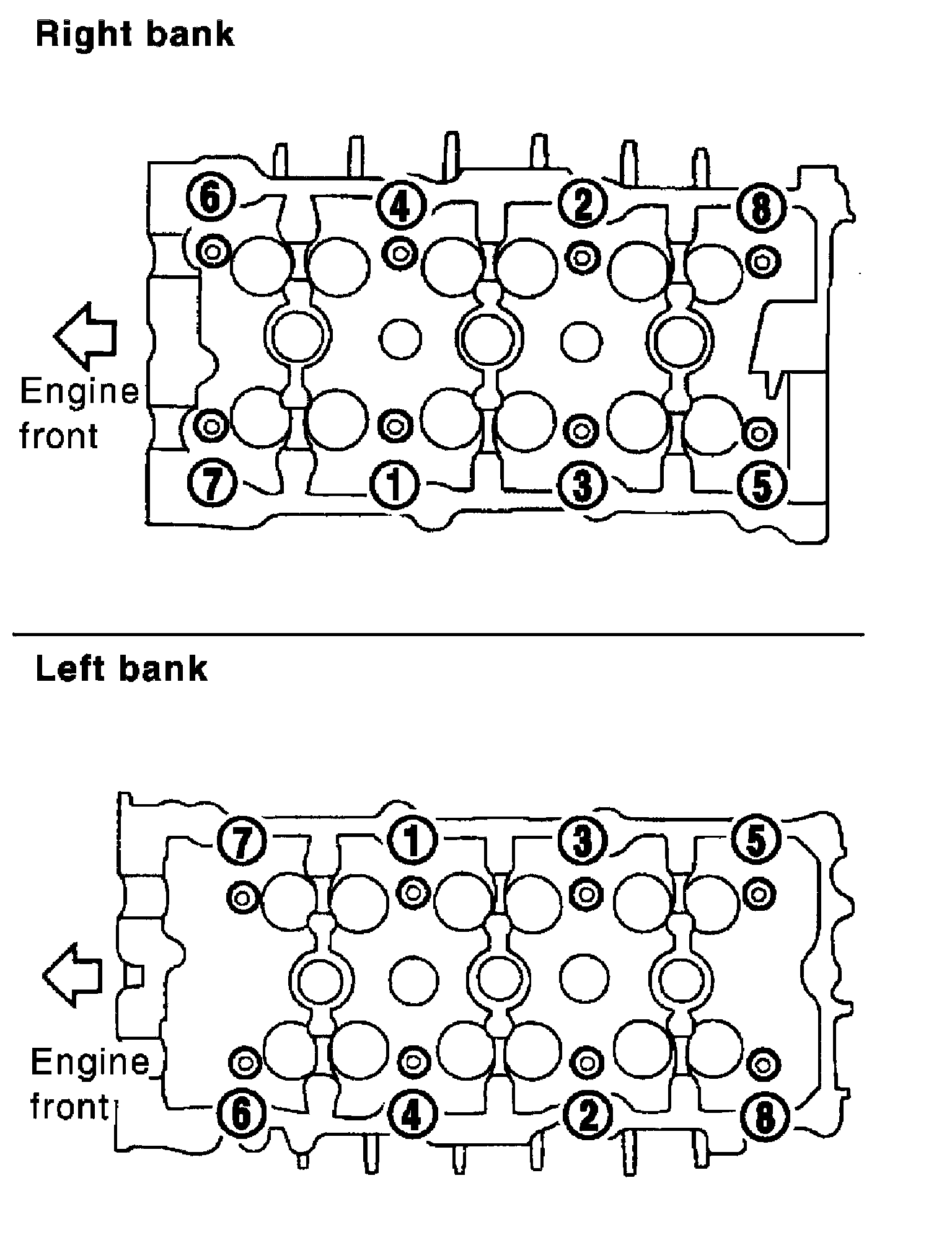 Right bank

6 4 2 8

Engine front

7 1 3 5

Left bank

7 1 3 5

Engine front

6 4 2 8