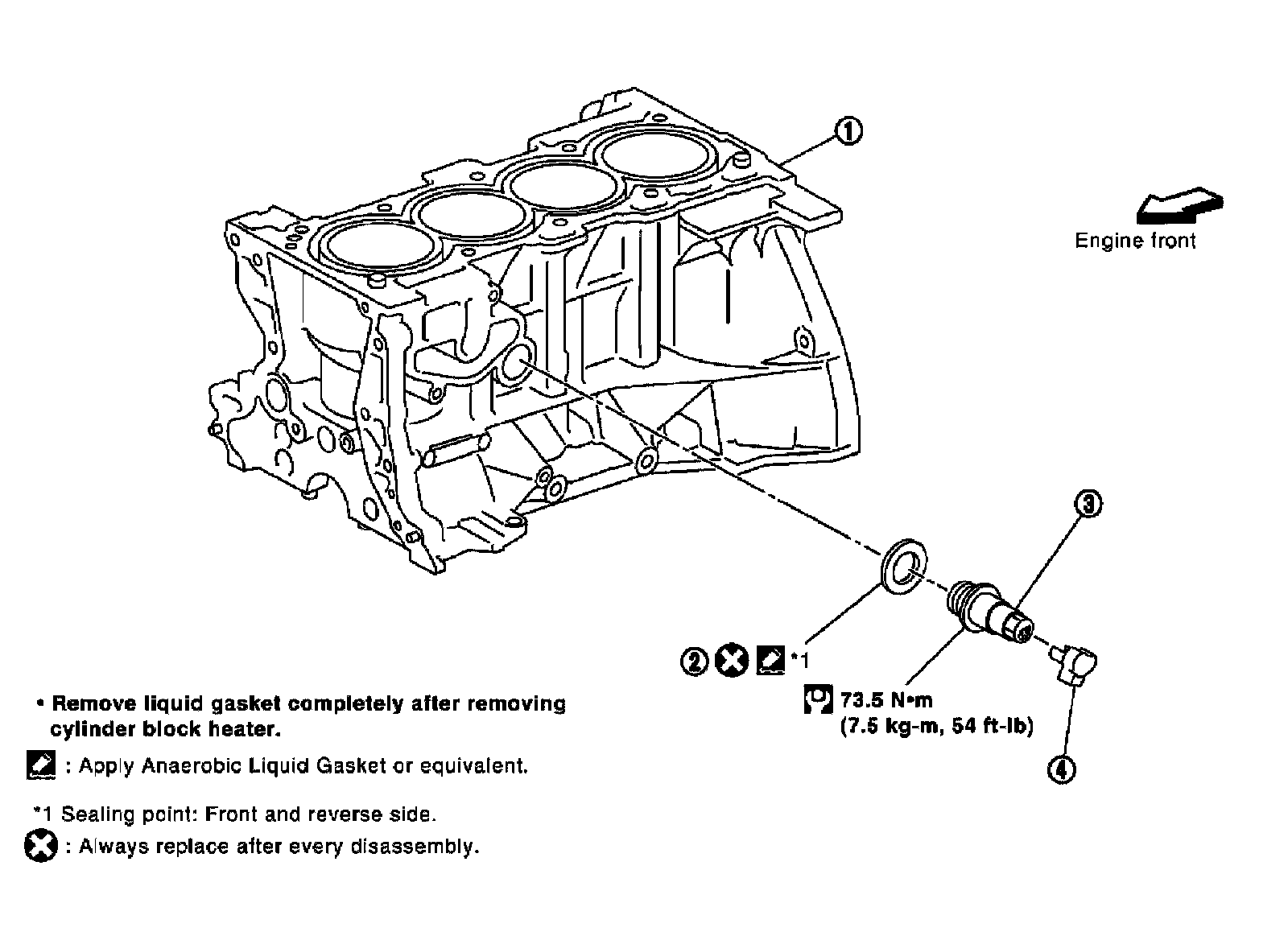 1

Engine front

3

2 *1

73.5 N•m
(7.5 kg-m, 54 ft-lb)

4

• Remove liquid gasket completely after removing cylinder block heater.

: Apply Anaerobic Liquid Gasket or equivalent.

*1 Sealing point: Front and reverse side.

: Always replace after every disassembly.