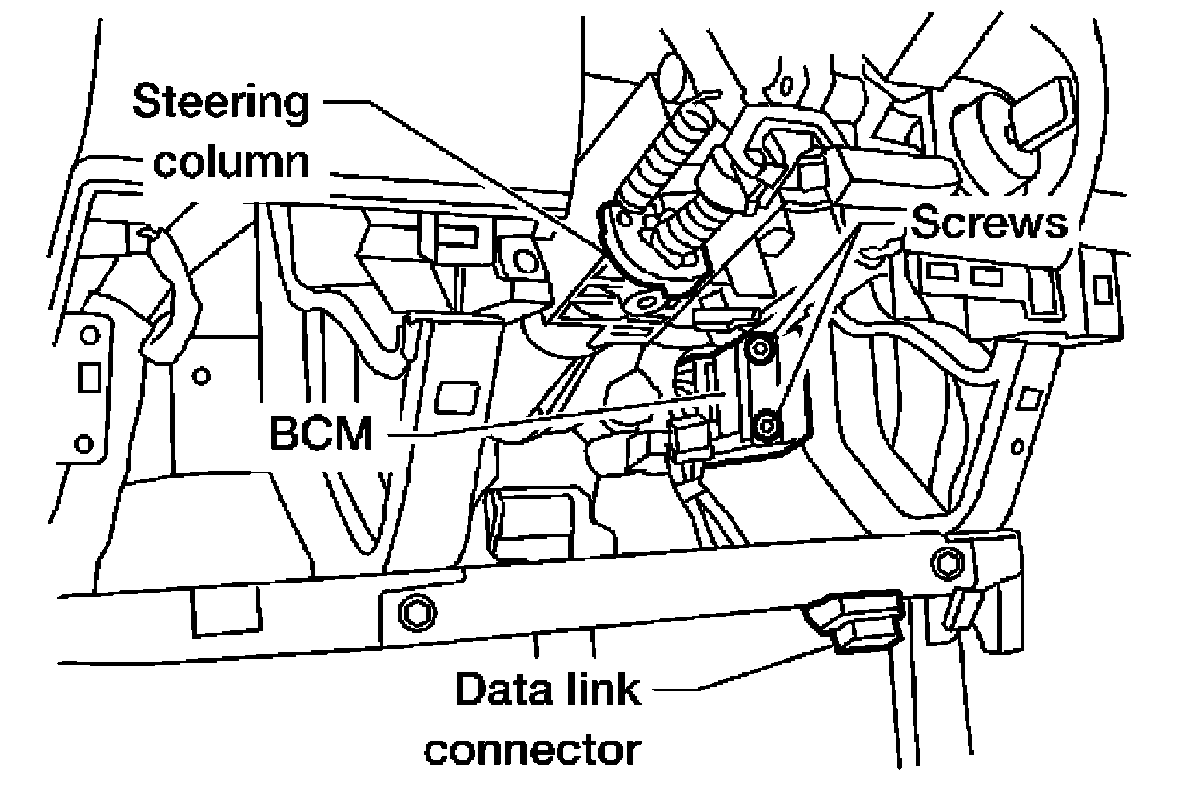 Steering column

Screws

BCM

Data link connector