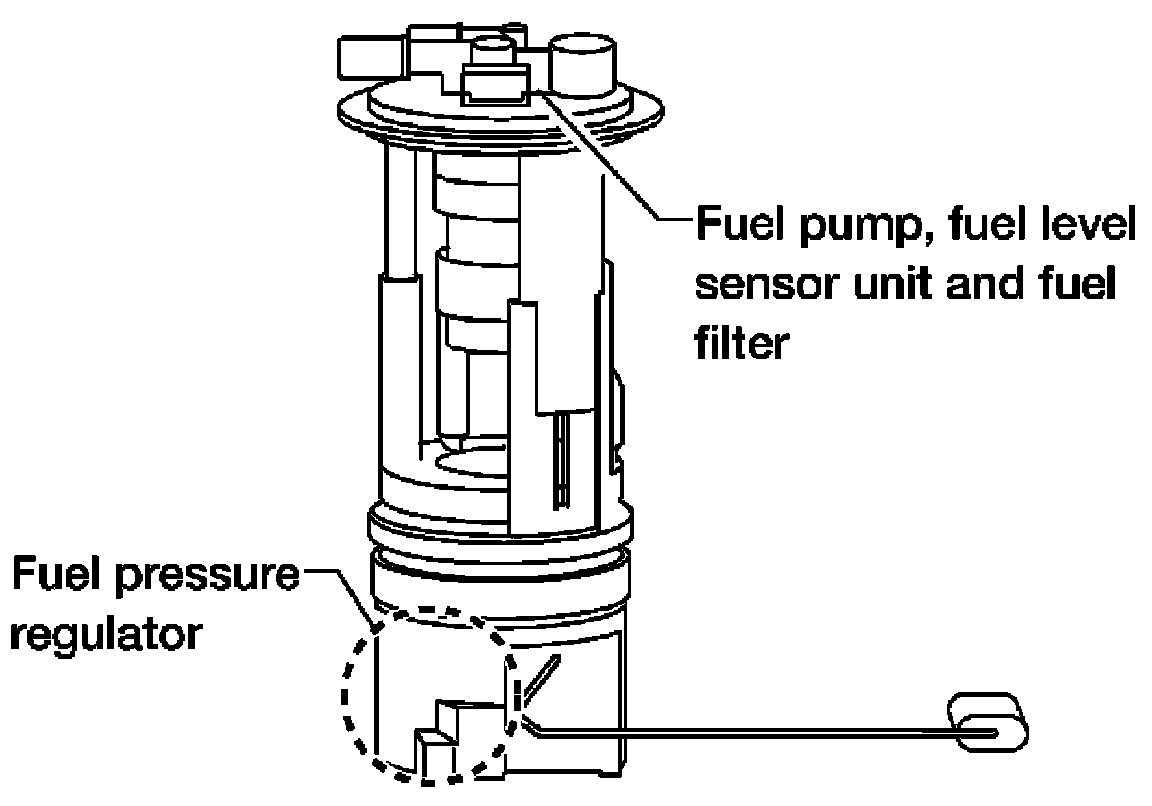 Fuel pump, fuel level sensor unit and fuel filter

Fuel pressure regulator