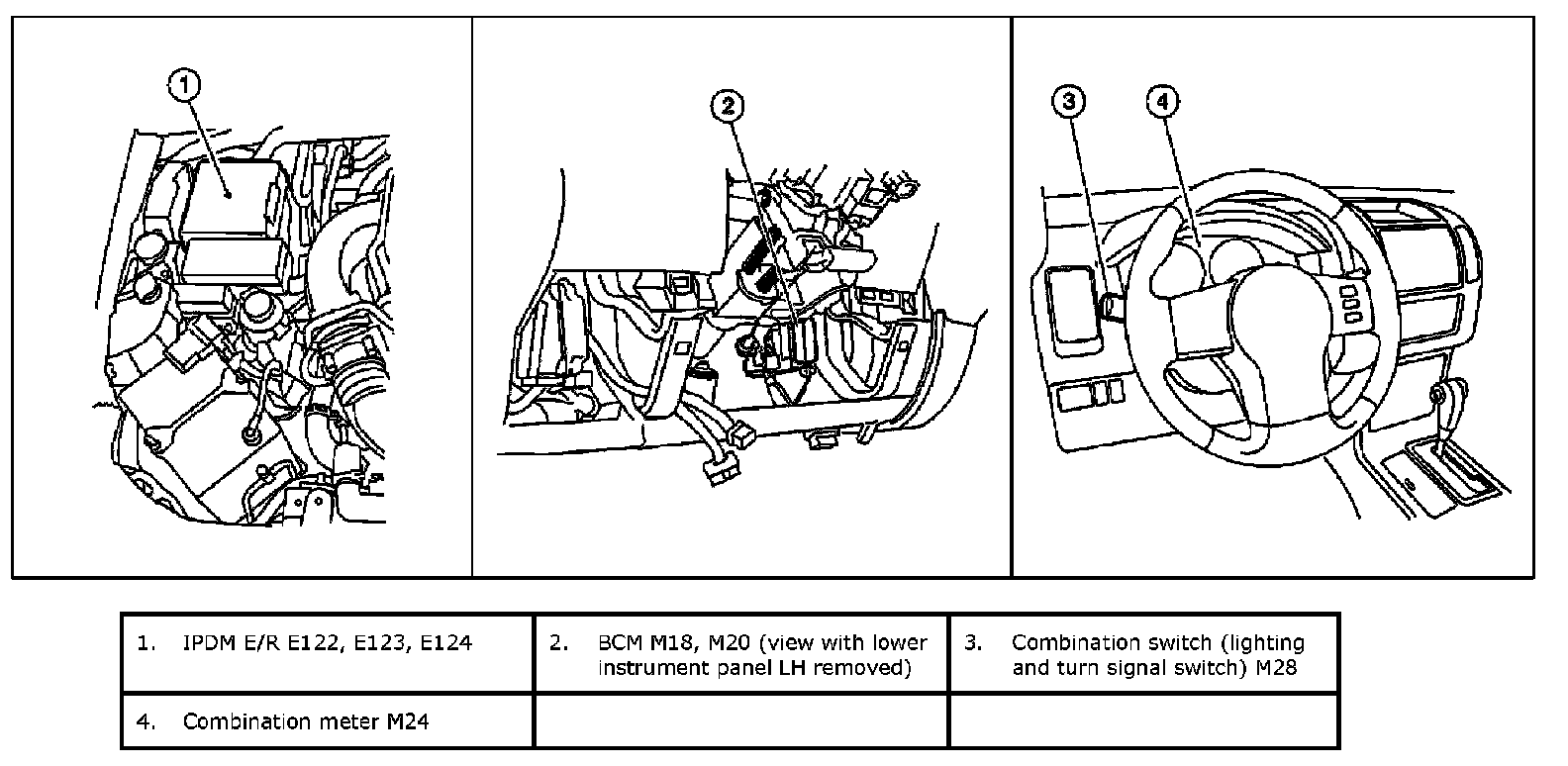 1

2

3

4

| 1. IPDM E/R E122, E123, E124 | 2. BCM M18, M20 (view with lower instrument panel LH removed) | 3. Combination switch (lighting and turn signal switch) M28 |
|---|---|---|
| 4. Combination meter M24 | | |