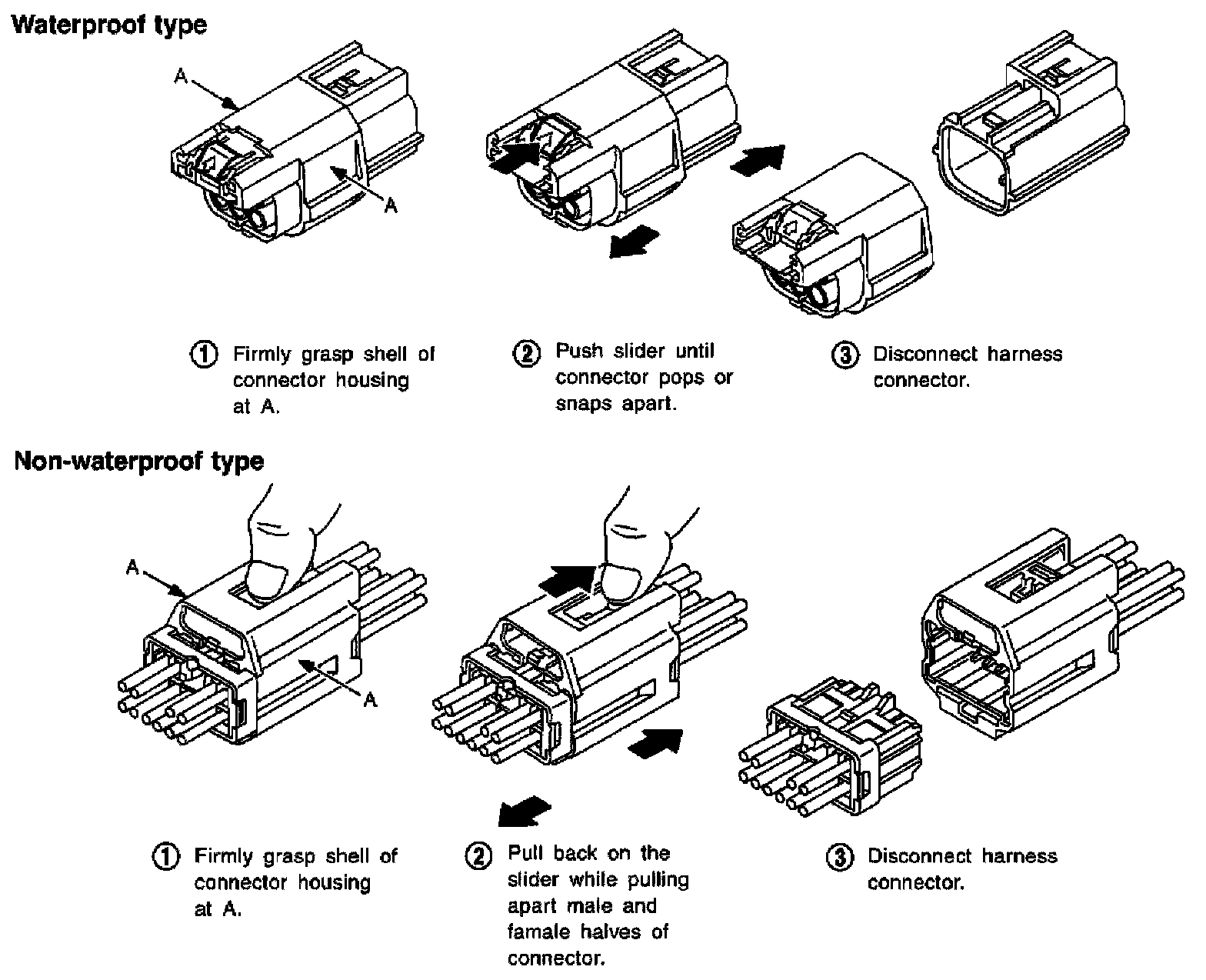 Waterproof type

A

A

① Firmly grasp shell of connector housing at A.

② Push slider until connector pops or snaps apart.

③ Disconnect harness connector.

Non-waterproof type

A

A

① Firmly grasp shell of connector housing at A.

② Pull back on the slider while pulling apart male and famale halves of connector.

③ Disconnect harness connector.