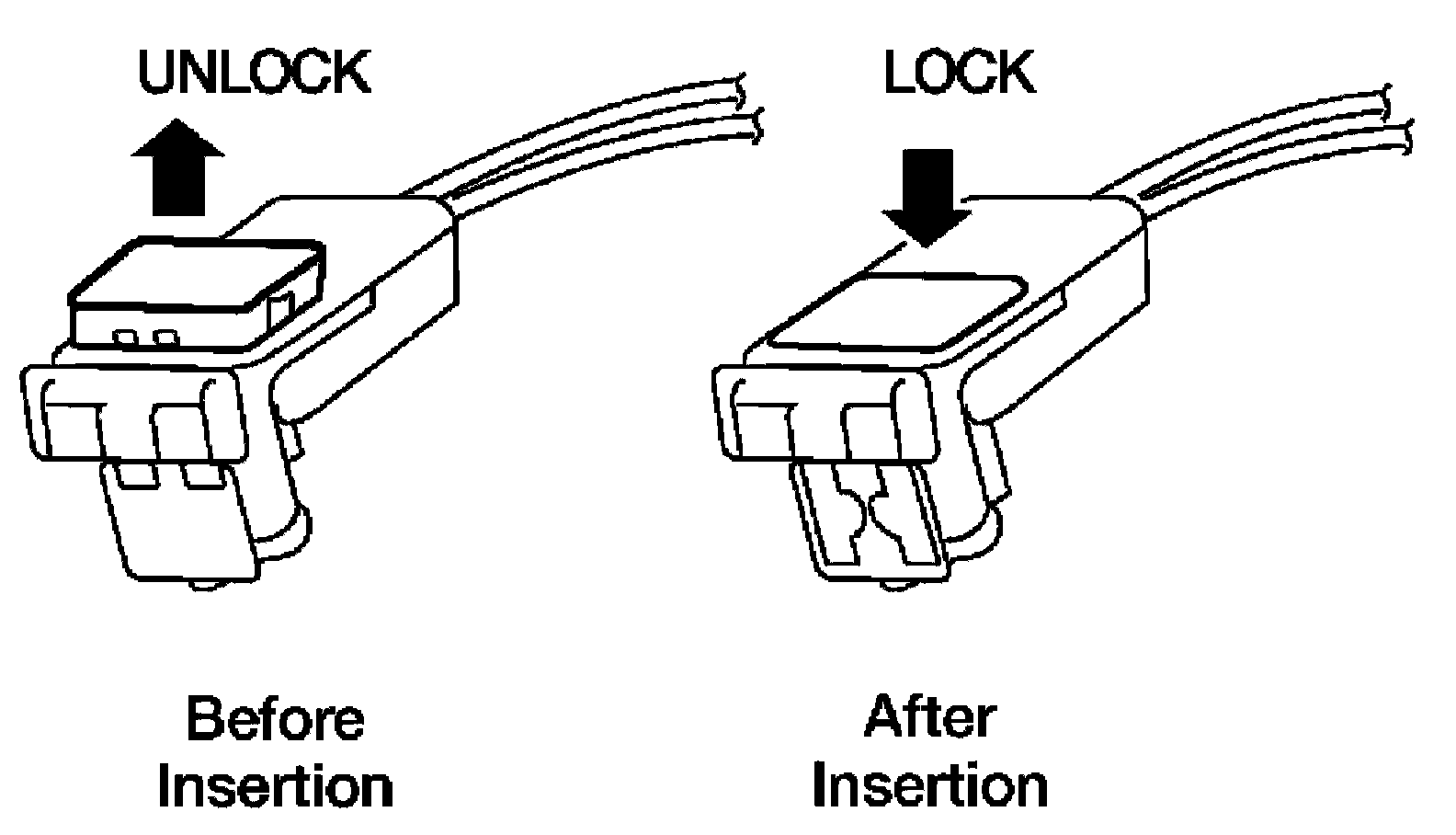 UNLOCK

Before Insertion

LOCK

After Insertion