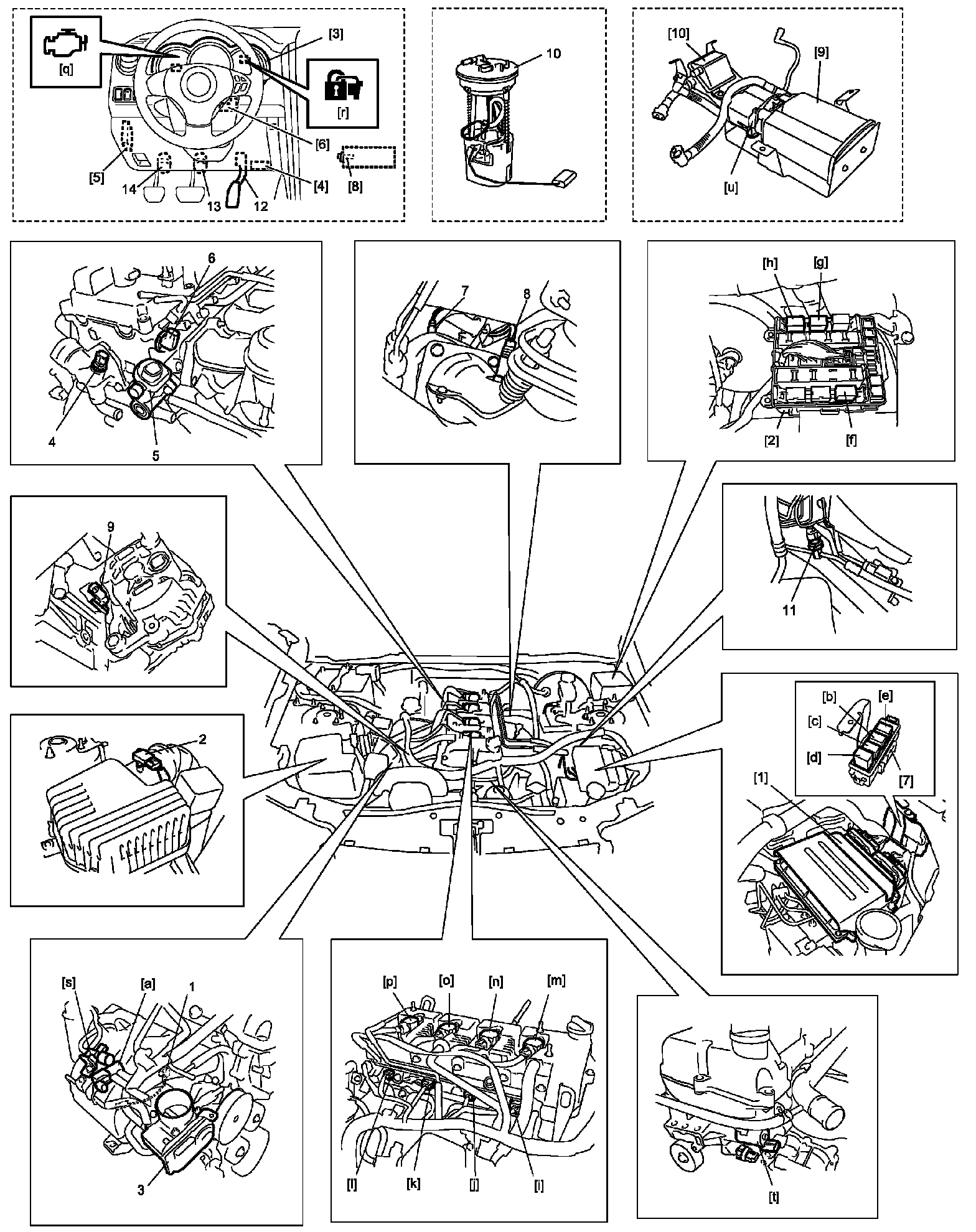 [q]
[3]
[r]
[6]
[5]
14
13
12
[4]
[8]
10
[10]
[9]
[u]
6
4
5
7
8
[h]
[g]
[2]
[f]
9
11
2
[b]
[e]
[c]
[d]
[7]
[1]
[s]
[a]
1
3
[p]
[o]
[n]
[m]
[l]
[k]
[j]
[i]
[t]