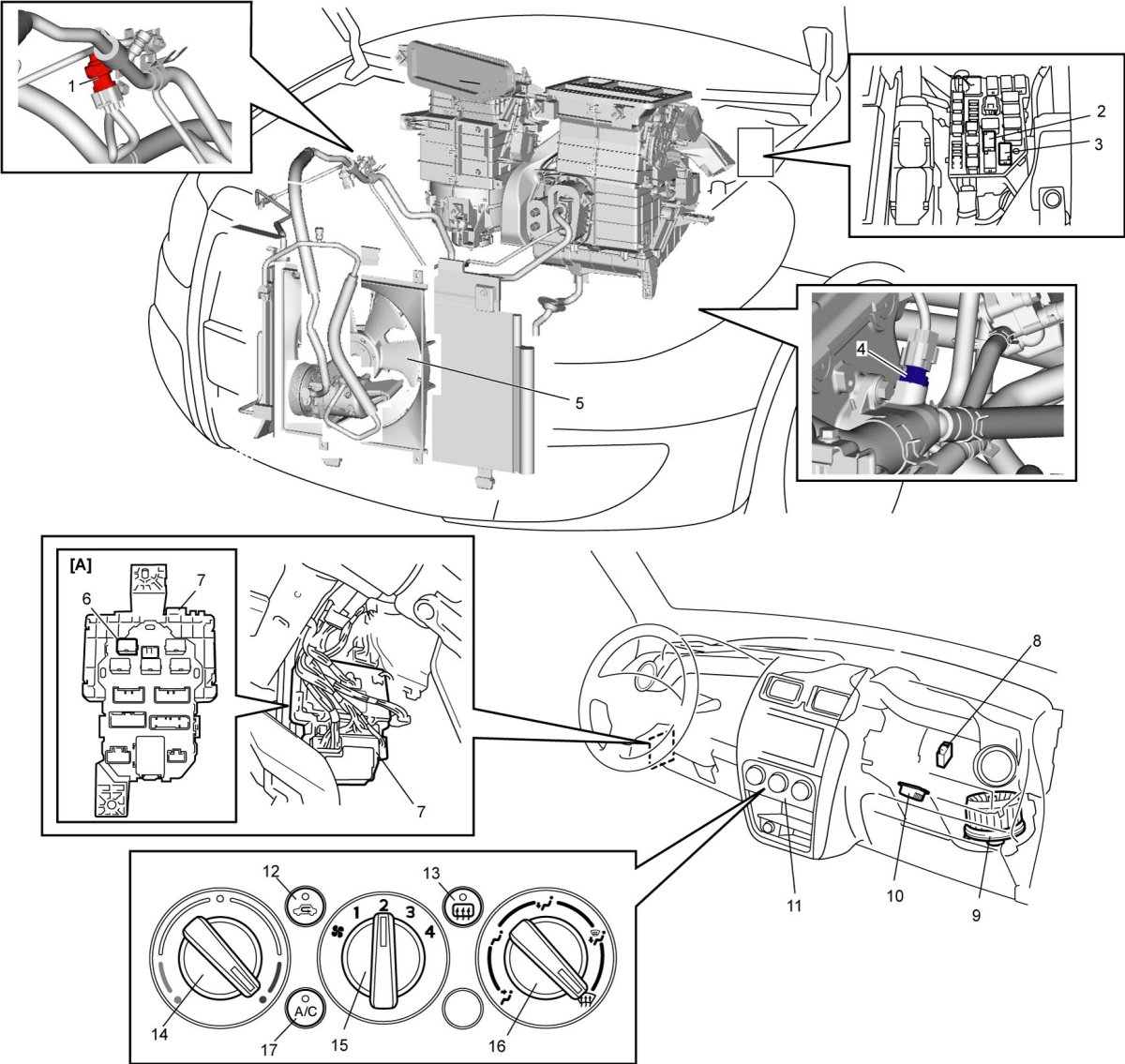 1
2
3
4
5
[A]
6
7
7
8
9
10
11
12
13
1
2
3
4
A/C
14
15
16
17