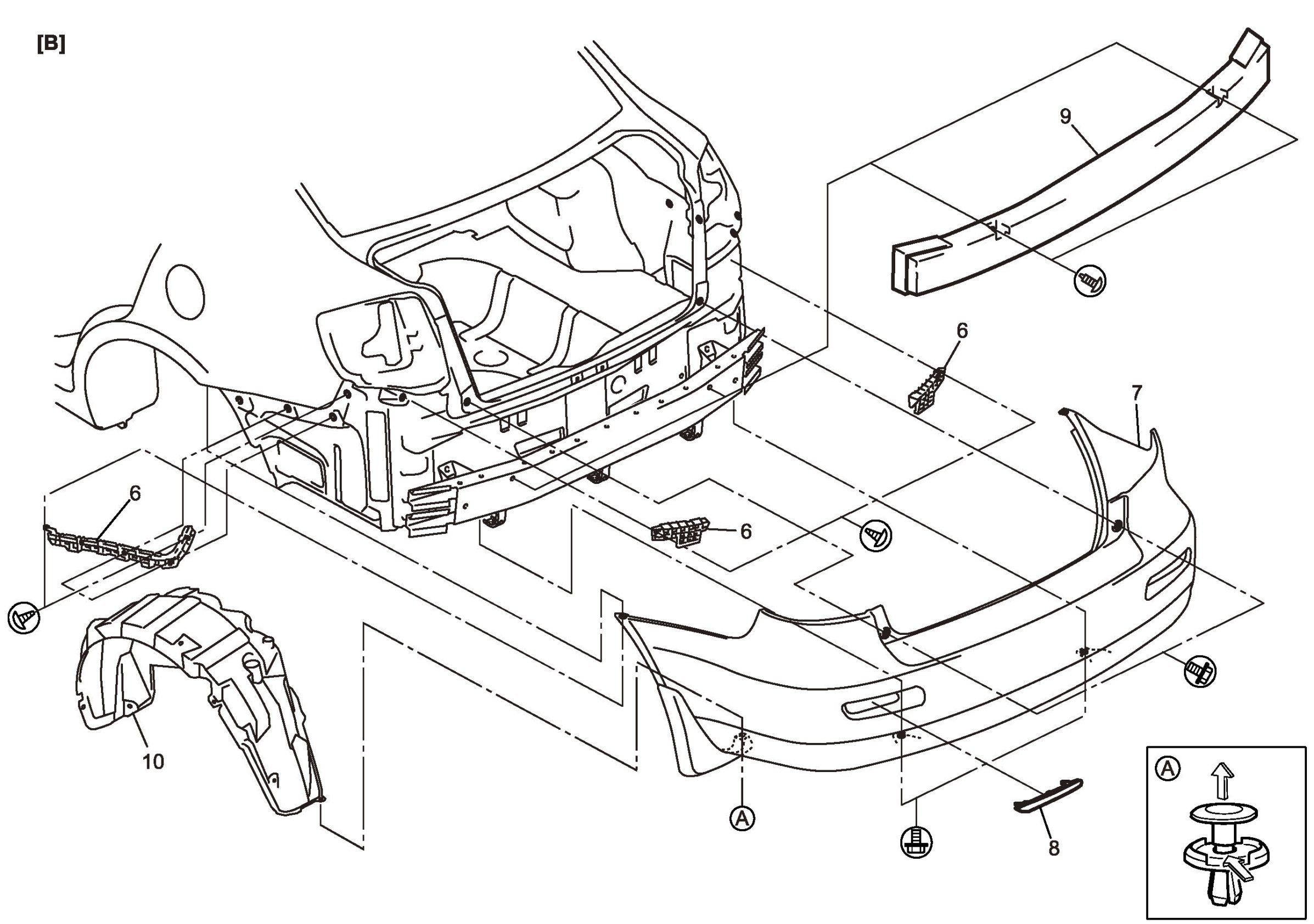 [B]

9

6

7

6

6

10

A

8

A