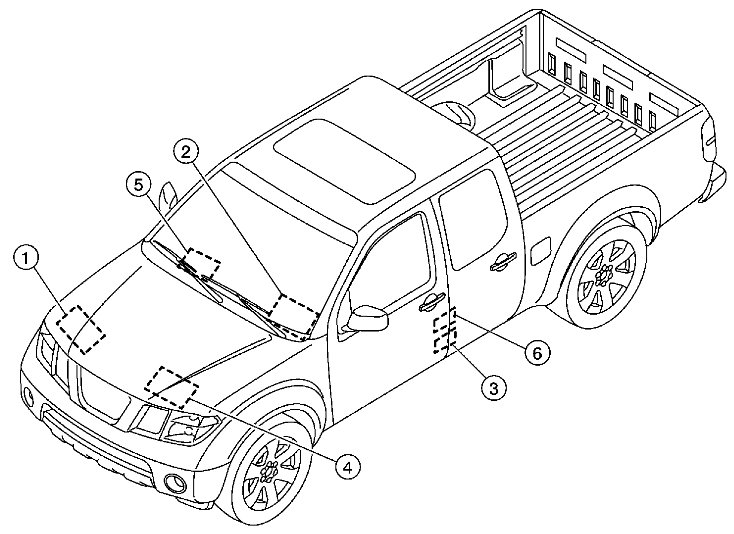 2
5
1
6
3
4