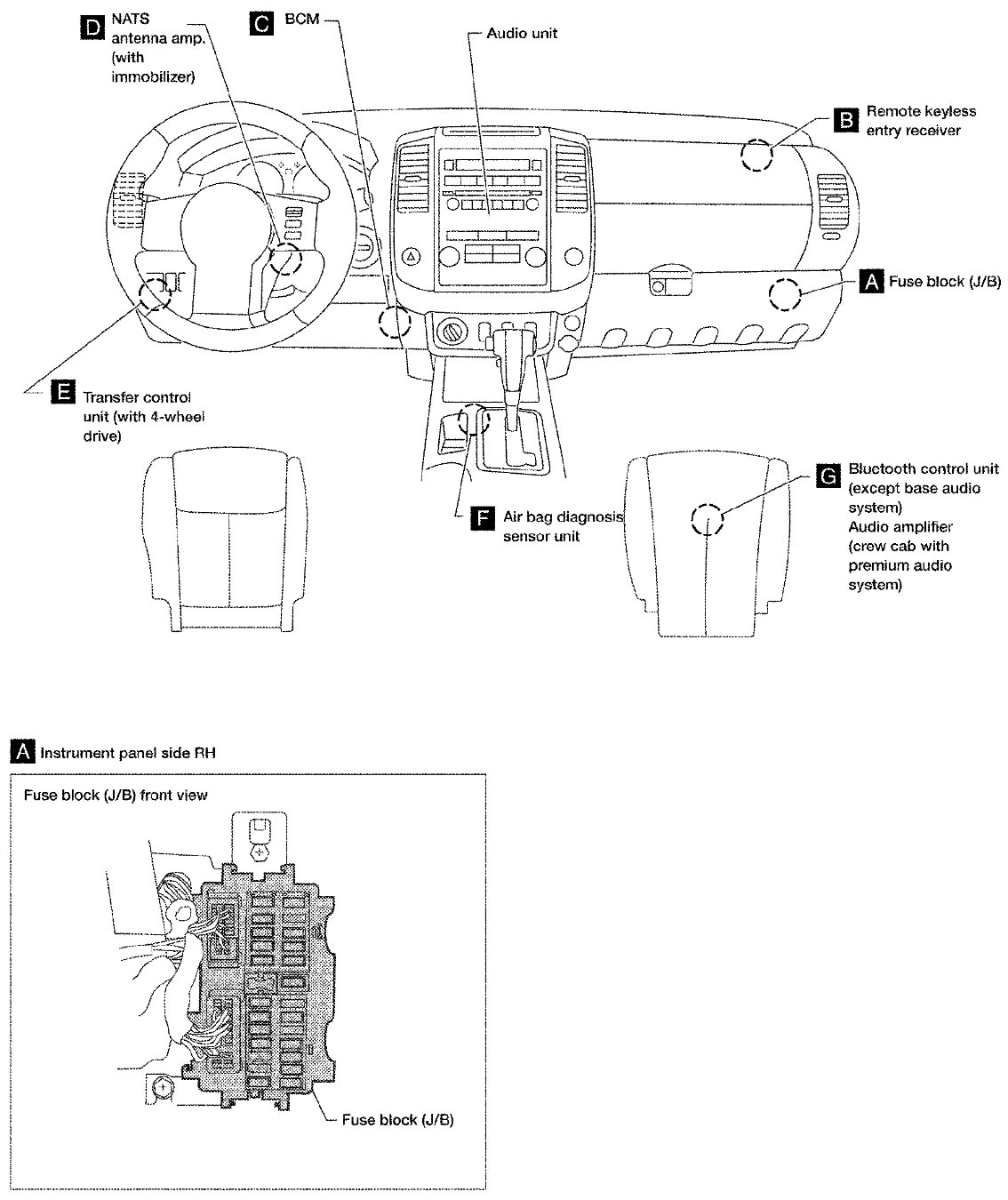 D NATS antenna amp. (with immobilizer)

C BCM

Audio unit

B Remote keyless entry receiver

A Fuse block (J/B)

E Transfer control unit (with 4-wheel drive)

F Air bag diagnosis sensor unit

G Bluetooth control unit (except base audio system)
Audio amplifier (crew cab with premium audio system)

A Instrument panel side RH

Fuse block (J/B) front view

Fuse block (J/B)