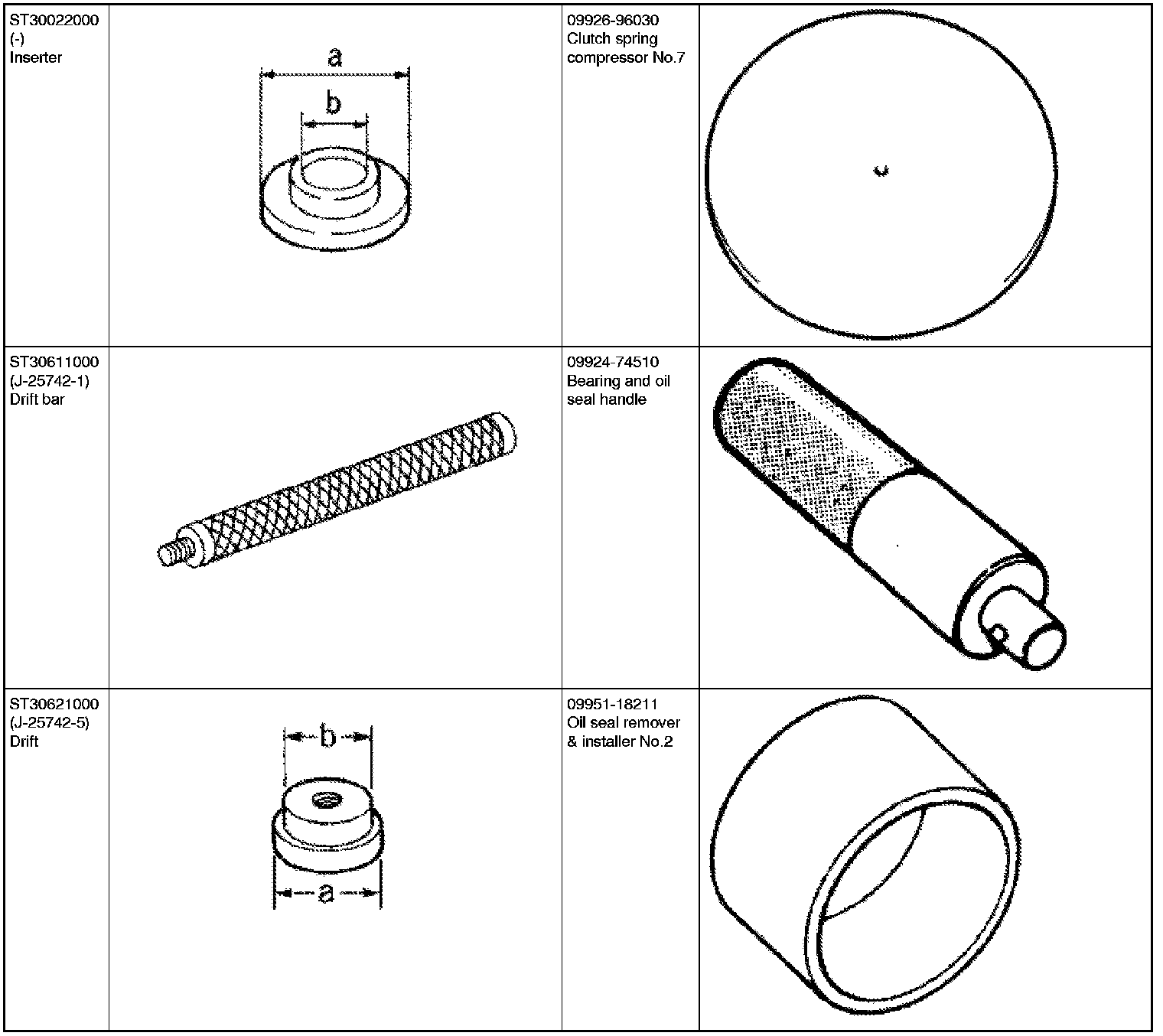 | | | | |
|---|---|---|---|
| ST30022000 (-) Inserter | a b | 09926-96030 Clutch spring compressor No.7 | |
| ST30611000 (J-25742-1) Drift bar | | 09924-74510 Bearing and oil seal handle | |
| ST30621000 (J-25742-5) Drift | b a | 09951-18211 Oil seal remover & installer No.2 | |