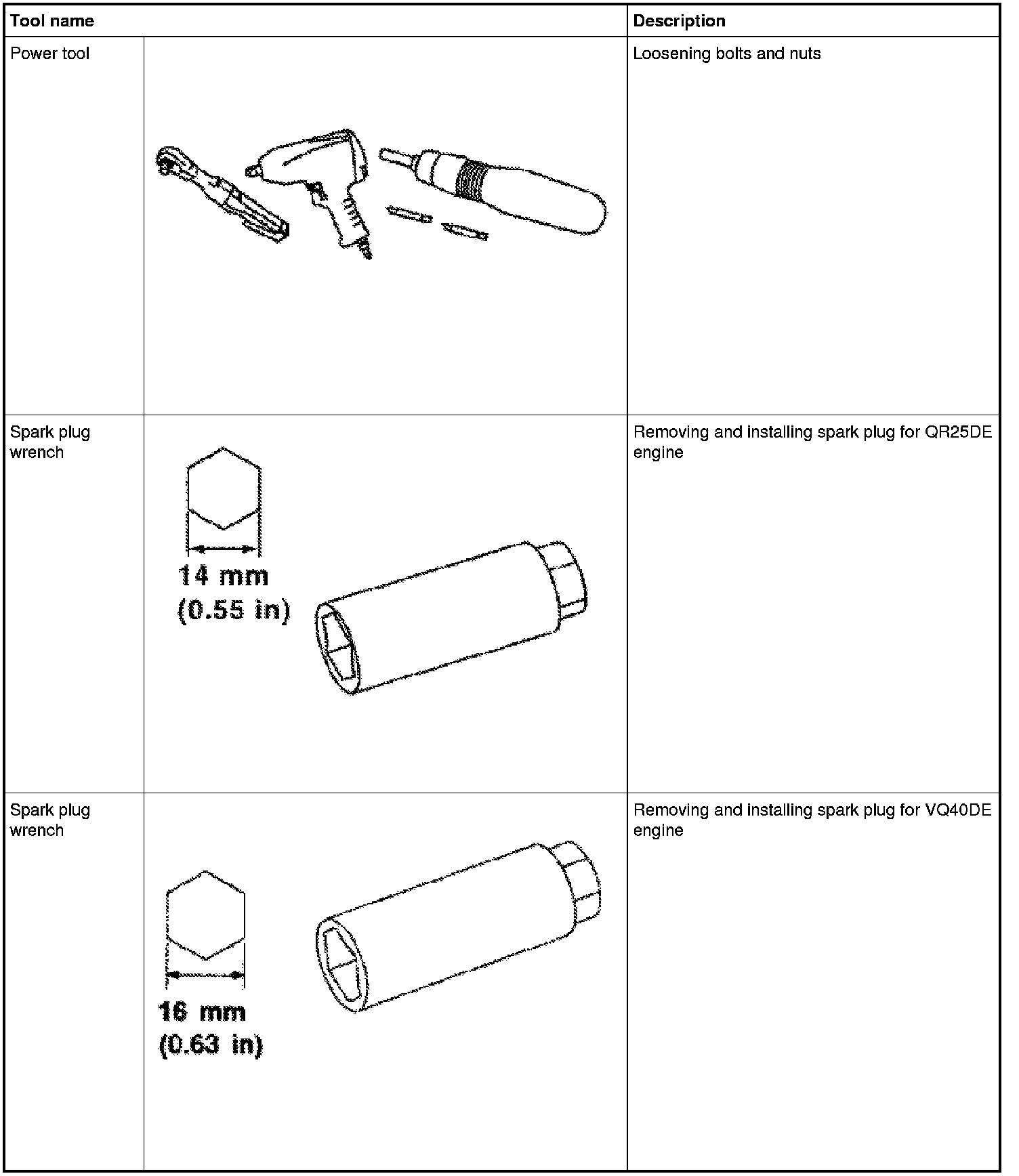 | Tool name | | Description |
|---|---|---|
| Power tool | | Loosening bolts and nuts |
| Spark plug wrench | 14 mm (0.55 in) | Removing and installing spark plug for QR25DE engine |
| Spark plug wrench | 16 mm (0.63 in) | Removing and installing spark plug for VQ40DE engine |