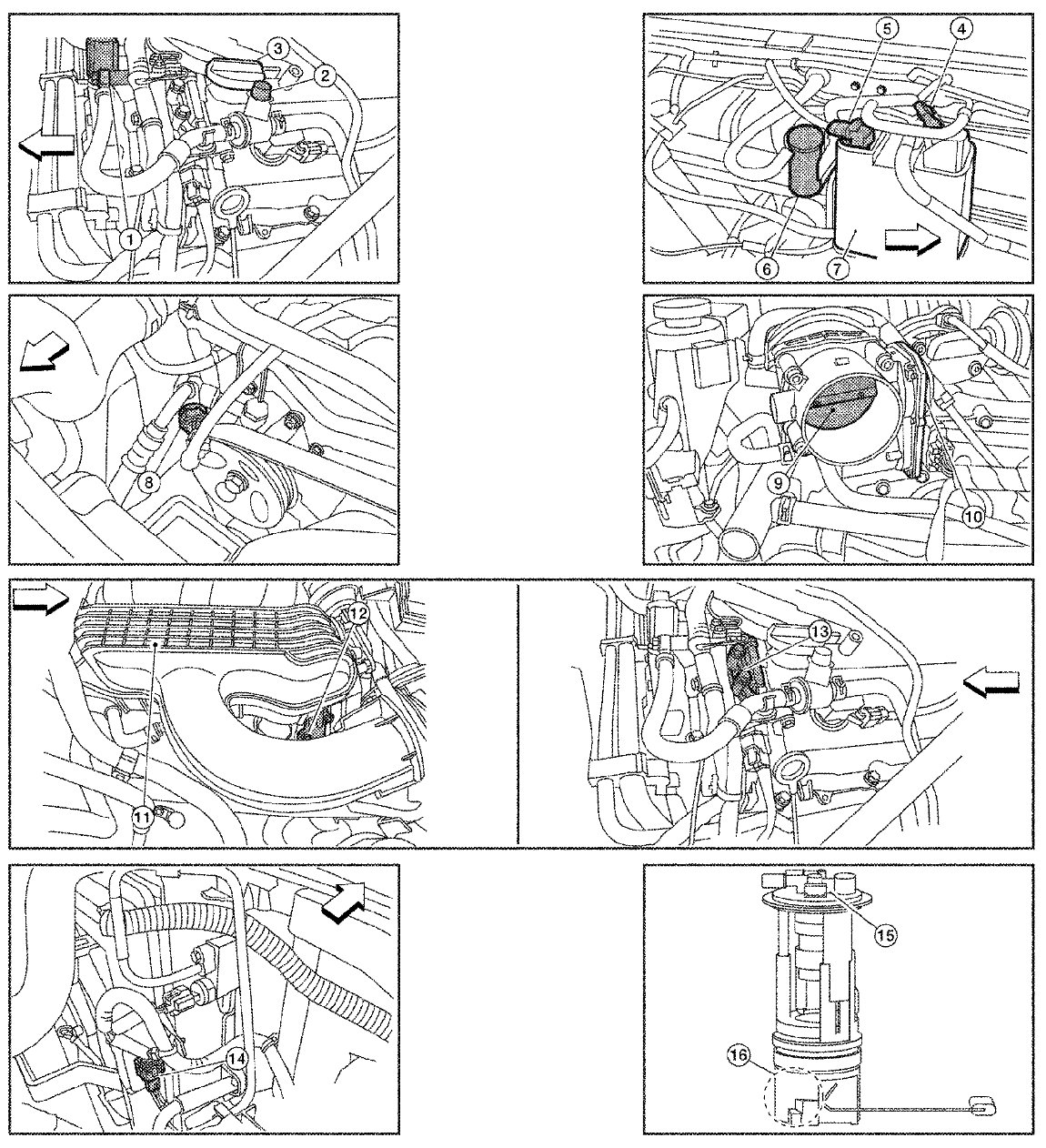 3
2
1
5
4
6
7
8
9
10
12
11
13
14
15
16