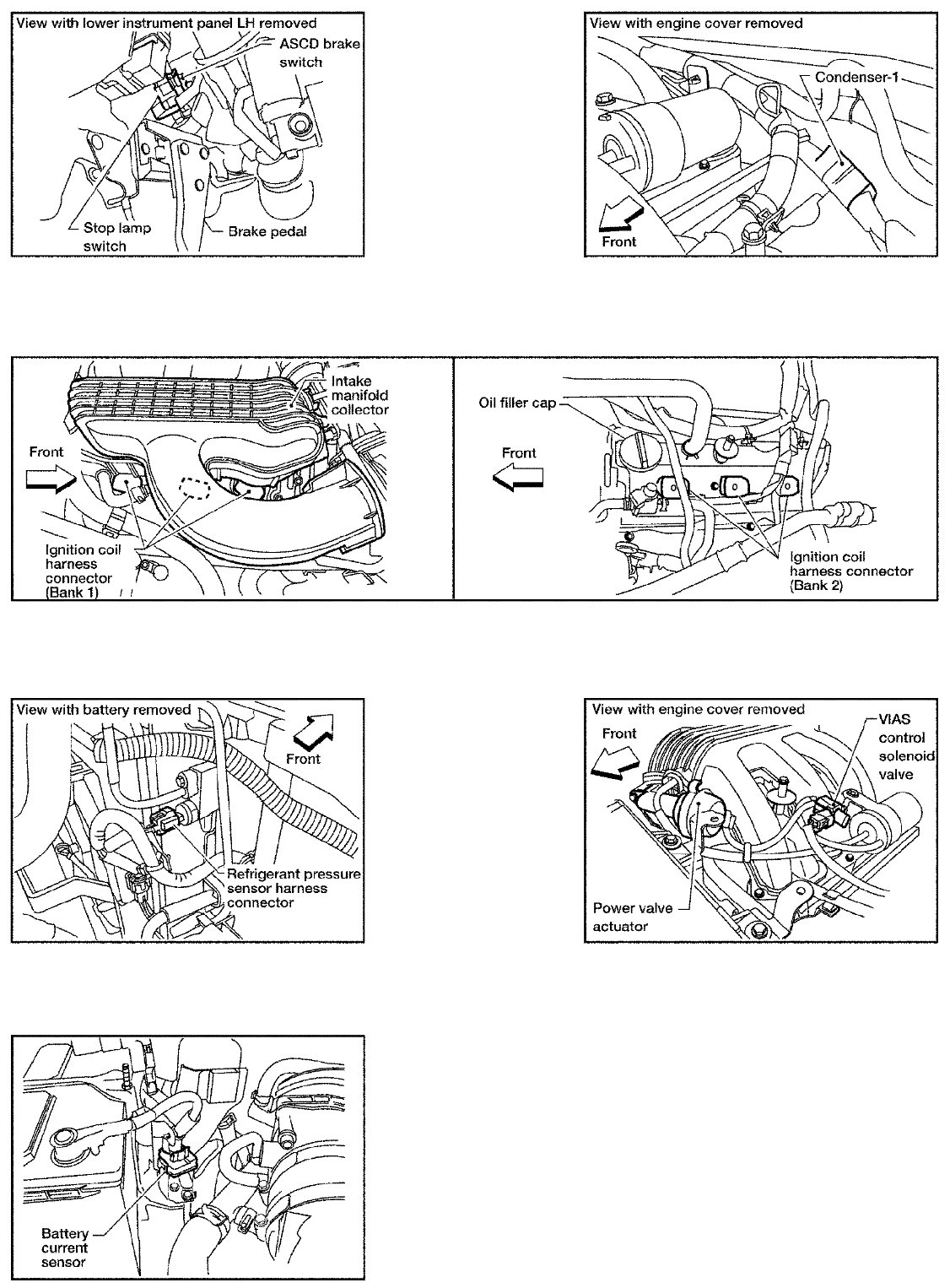 View with lower instrument panel LH removed

ASCD brake switch

Stop lamp switch

Brake pedal

View with engine cover removed

Condenser-1

Front

Intake manifold collector

Front

Ignition coil harness connector (Bank 1)

Oil filler cap

Front

Ignition coil harness connector (Bank 2)

View with battery removed

Front

Refrigerant pressure sensor harness connector

View with engine cover removed

Front

VIAS control solenoid valve

Power valve actuator

Battery current sensor