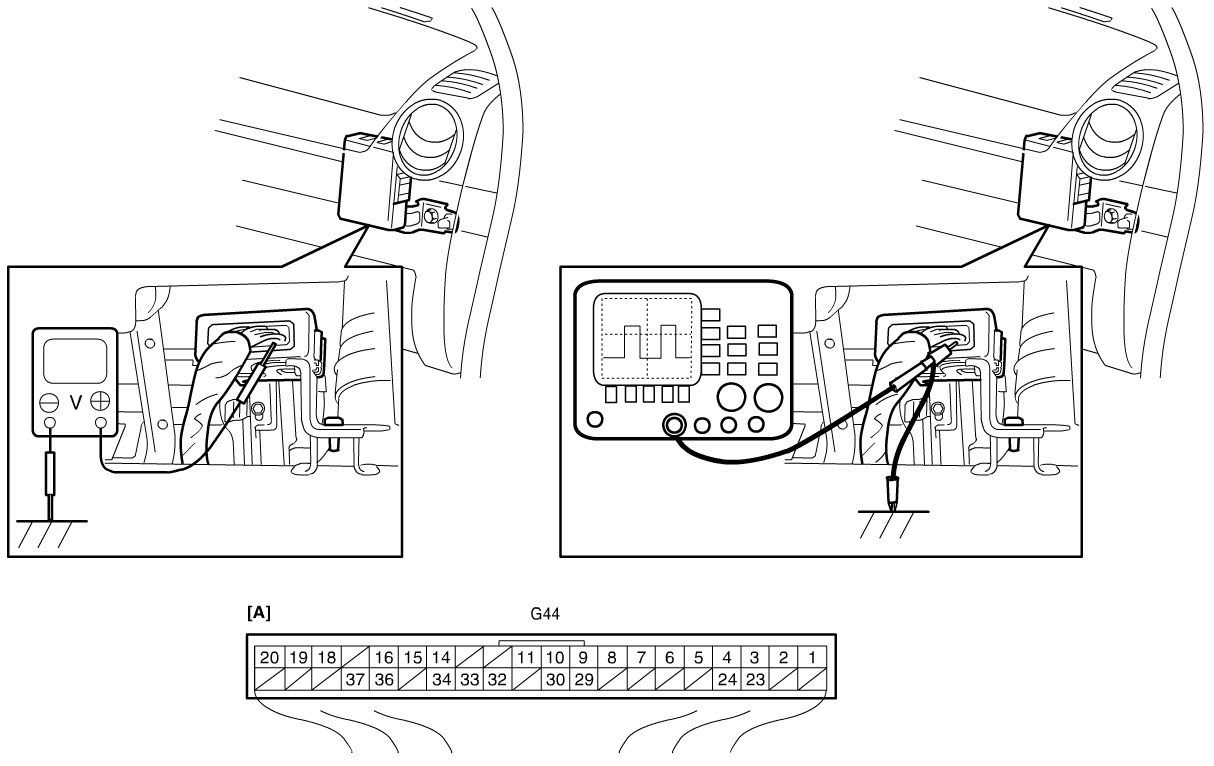 V

[A]

G44

20 19 18 16 15 14 11 10 9 8 7 6 5 4 3 2 1

37 36 34 33 32 30 29 24 23