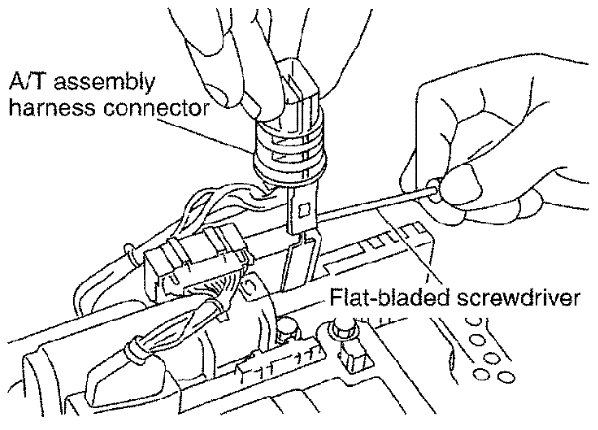 A/T assembly harness connector

Flat-bladed screwdriver