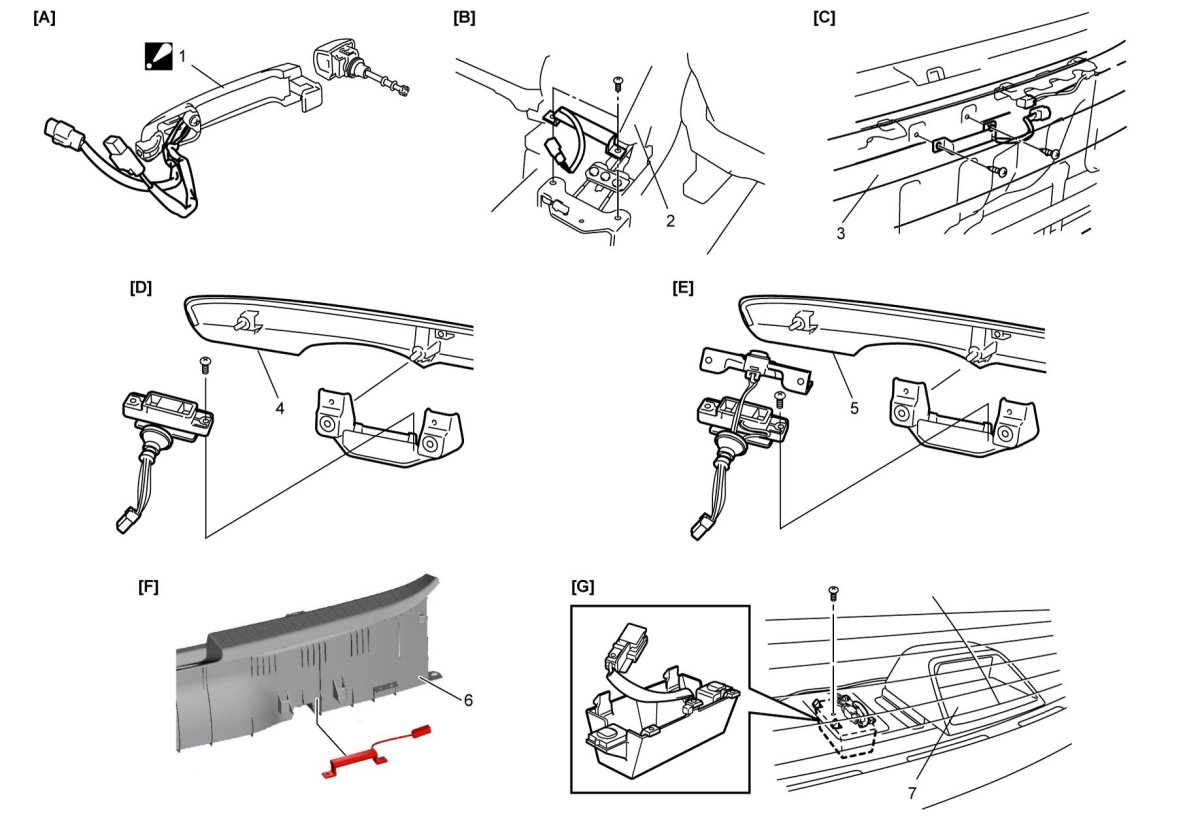 [A]

1

[B]

2

[C]

3

[D]

4

[E]

5

[F]

6

[G]

7