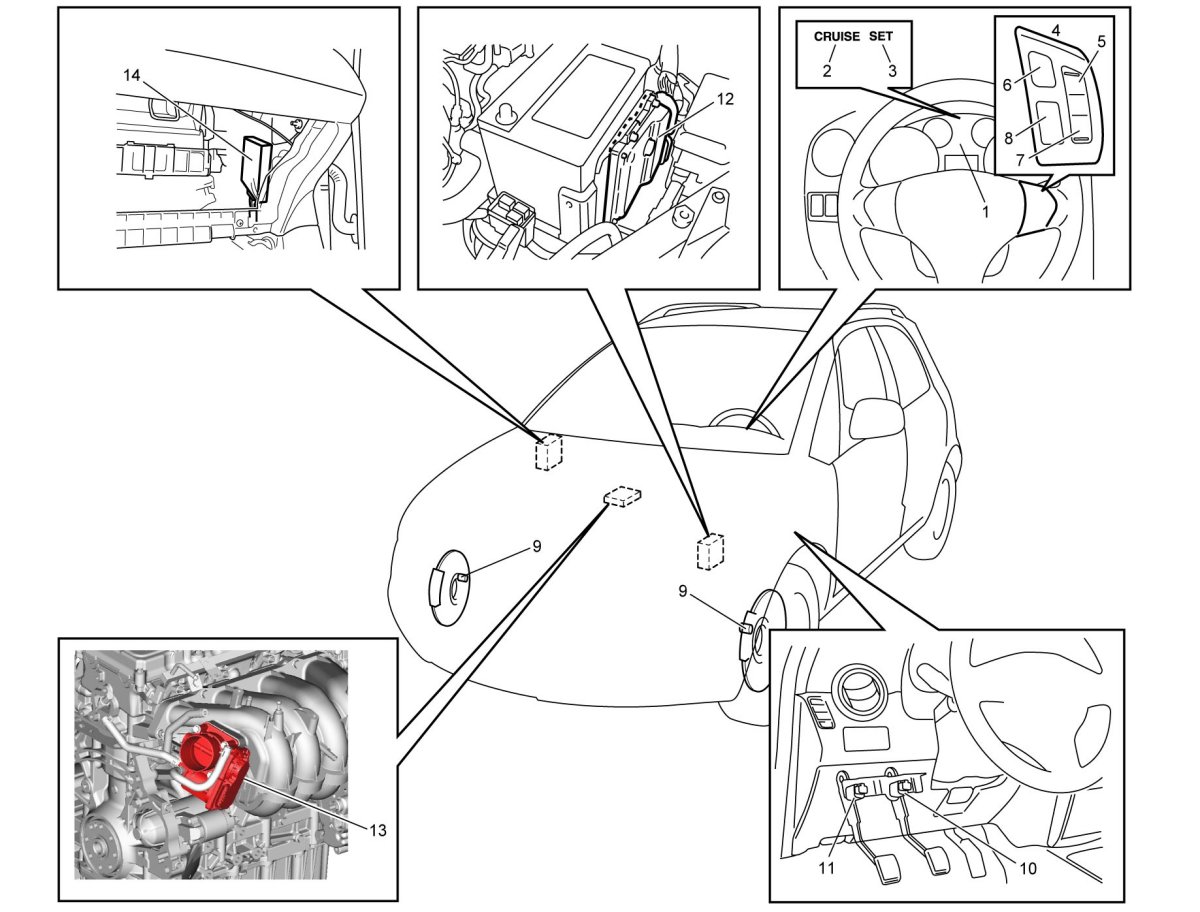 14

12

CRUISE SET
2 3

4
5
6
8
7
1

9

9

13

11

10