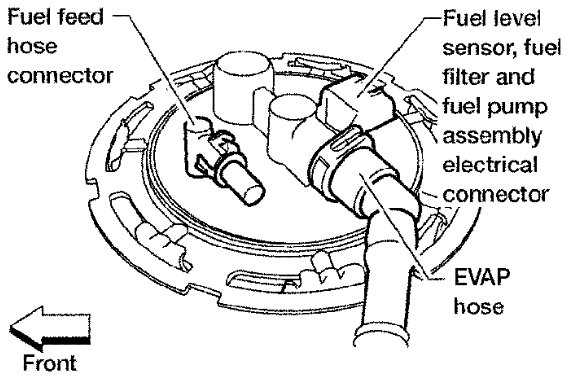 Fuel feed hose connector

Fuel level sensor, fuel filter and fuel pump assembly electrical connector

EVAP hose

Front