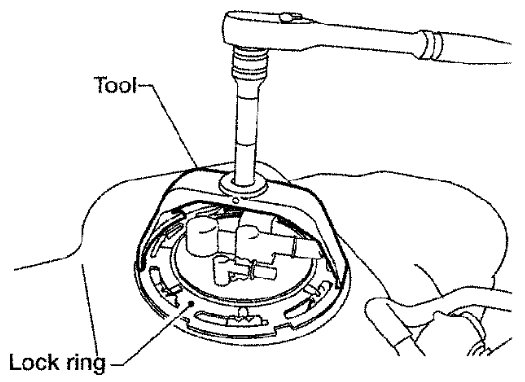 Tool

Lock ring