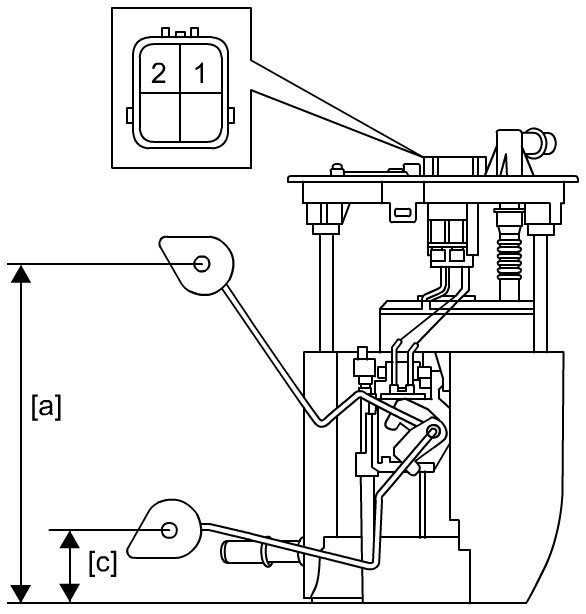 2 1

[a]

[c]