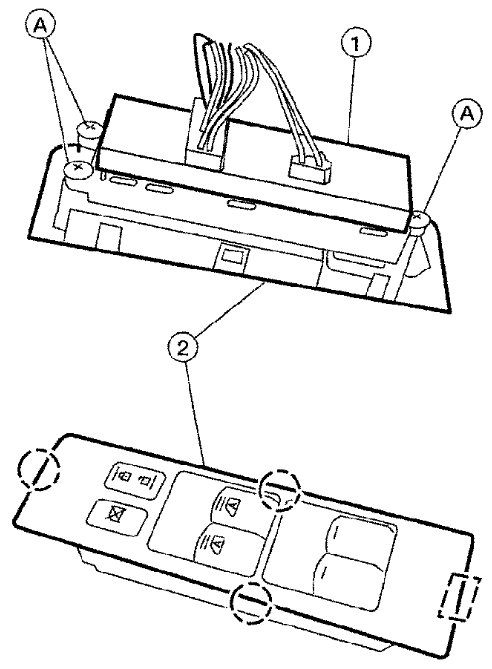 A
1
A
2