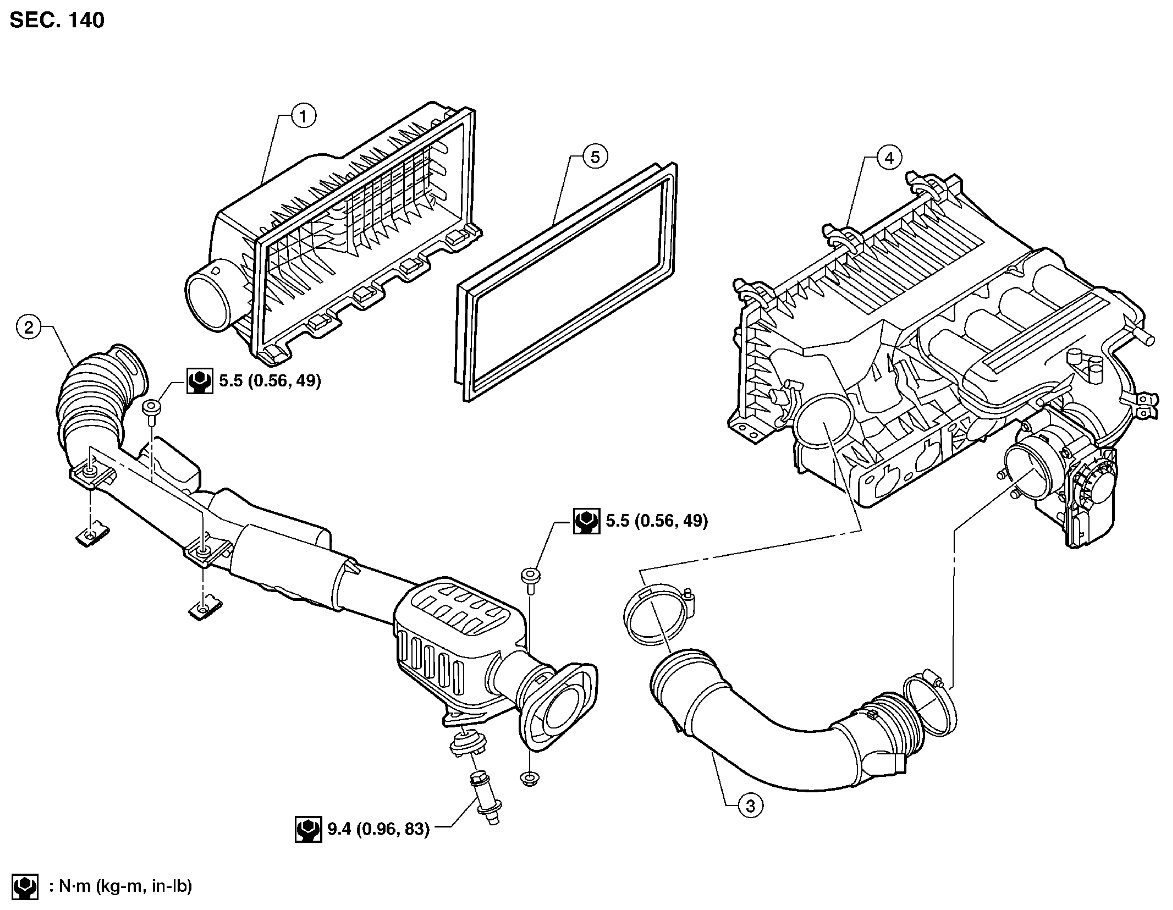 SEC. 140

1

5

4

2

5.5 (0.56, 49)

5.5 (0.56, 49)

3

9.4 (0.96, 83)

: N·m (kg-m, in-lb)