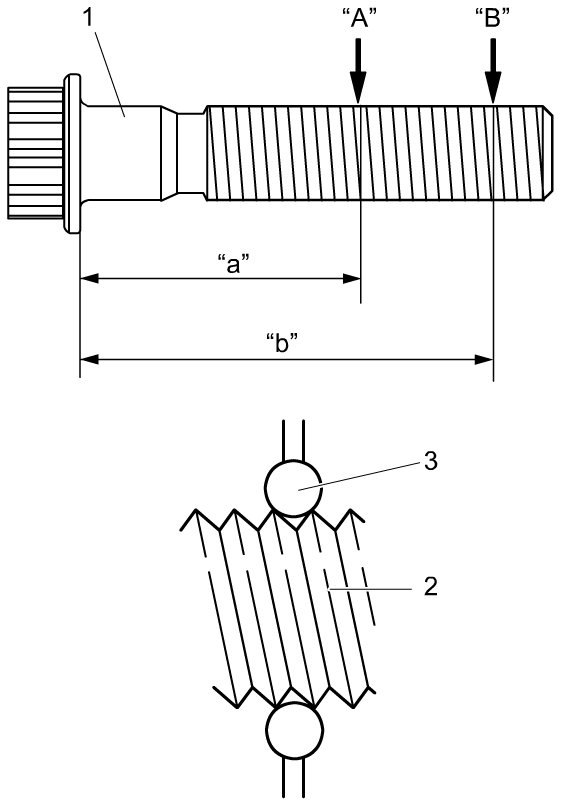 1
“A”
“B”
“a”
“b”
3
2