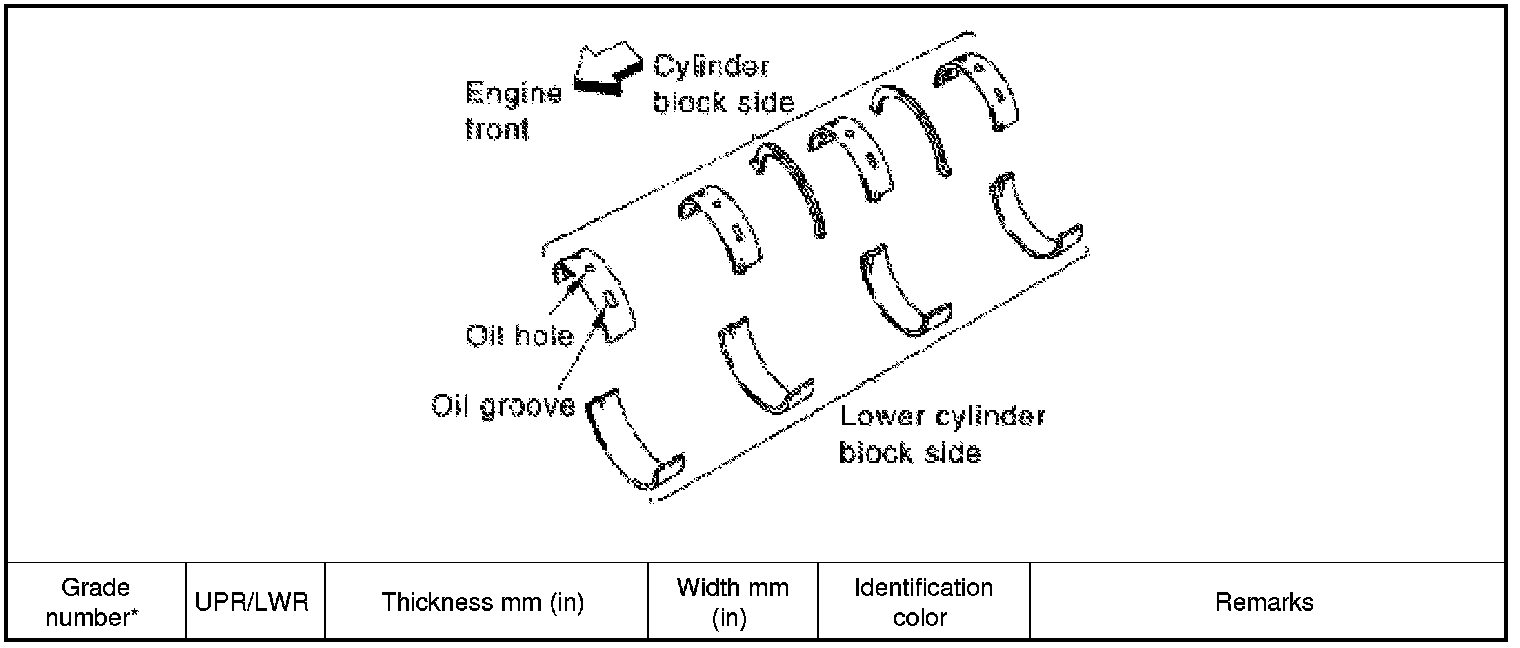 Engine front

Cylinder block side

Oil hole

Oil groove

Lower cylinder block side

| Grade number* | UPR/LWR | Thickness mm (in) | Width mm (in) | Identification color | Remarks |
|---|---|---|---|---|---|