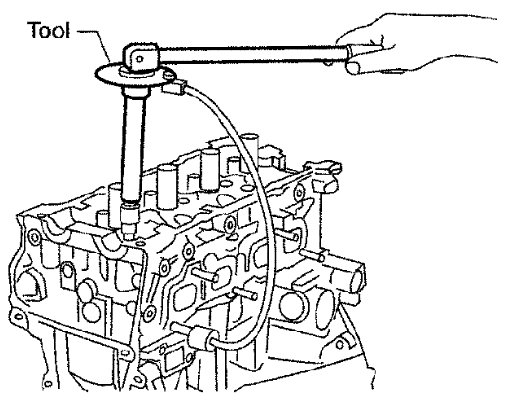 Tool